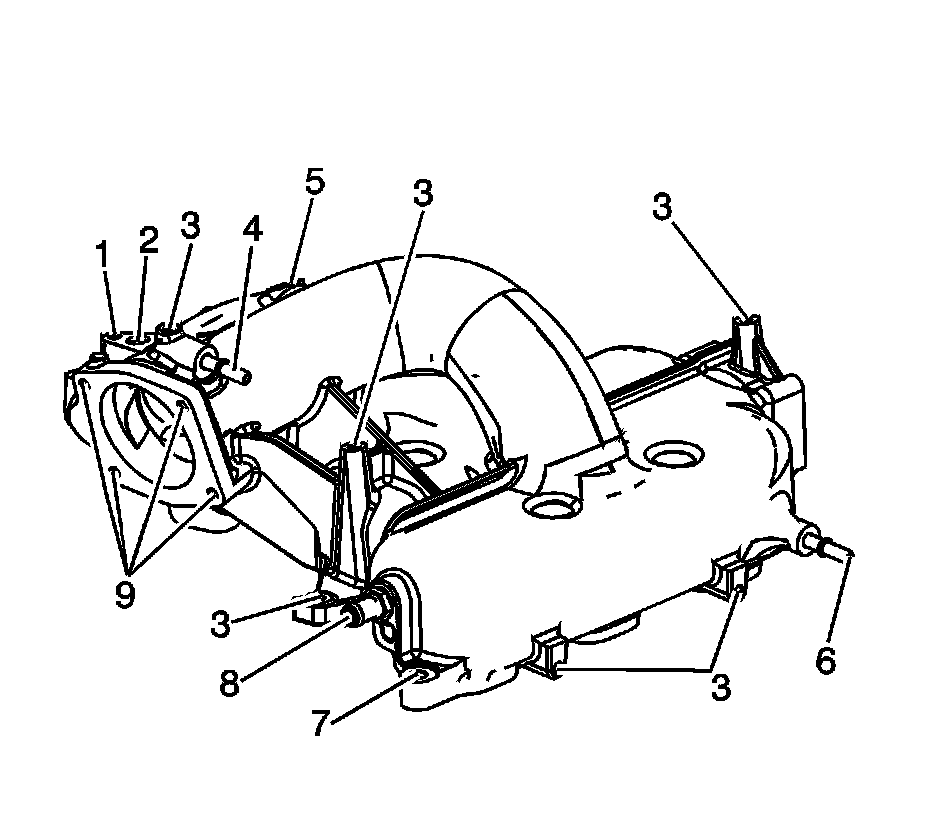 5
3
3
1
2
3
4
9
3
8
7
3
6