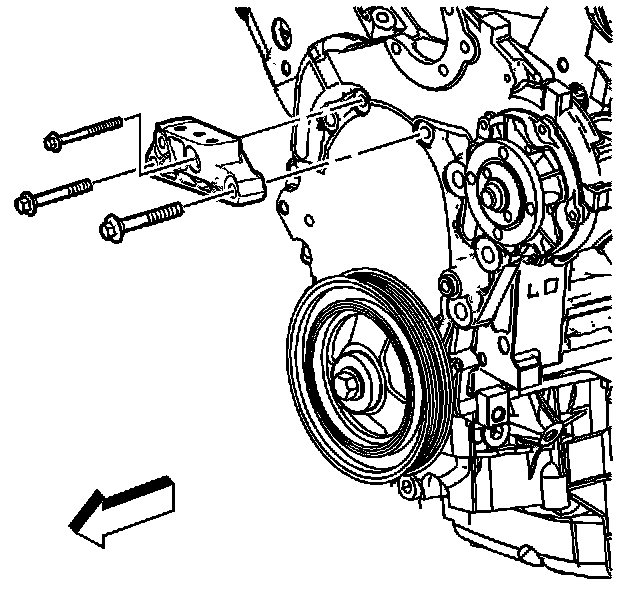 LO