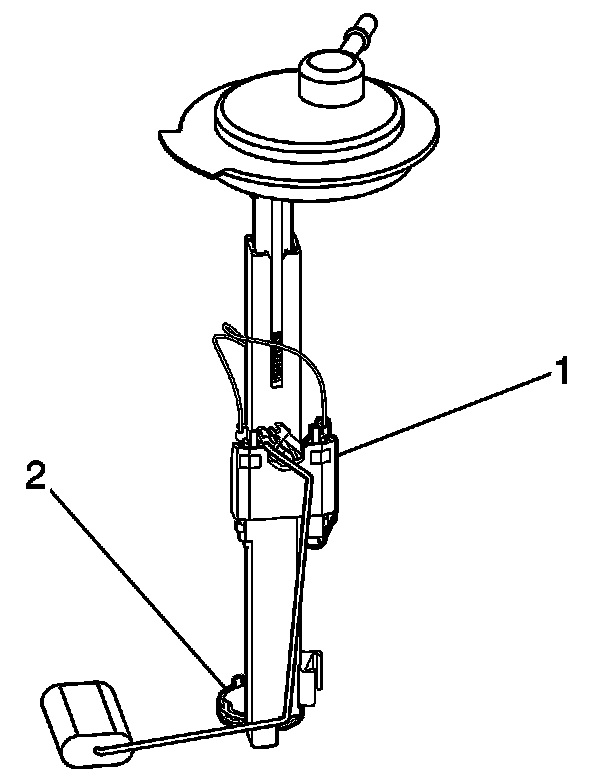 1

2