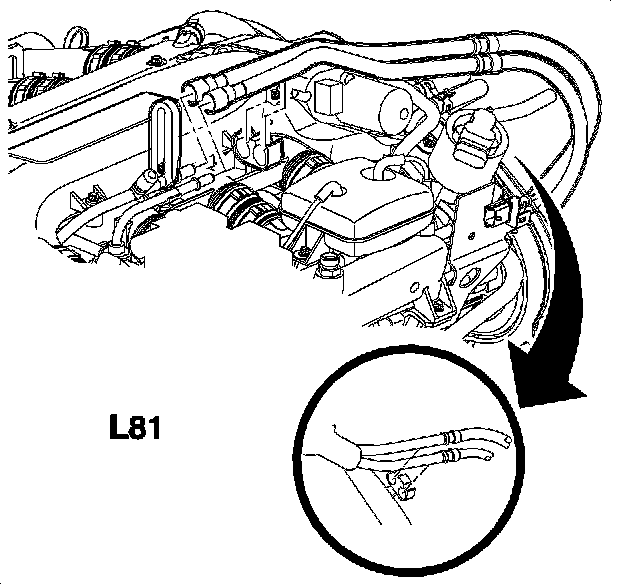 L81