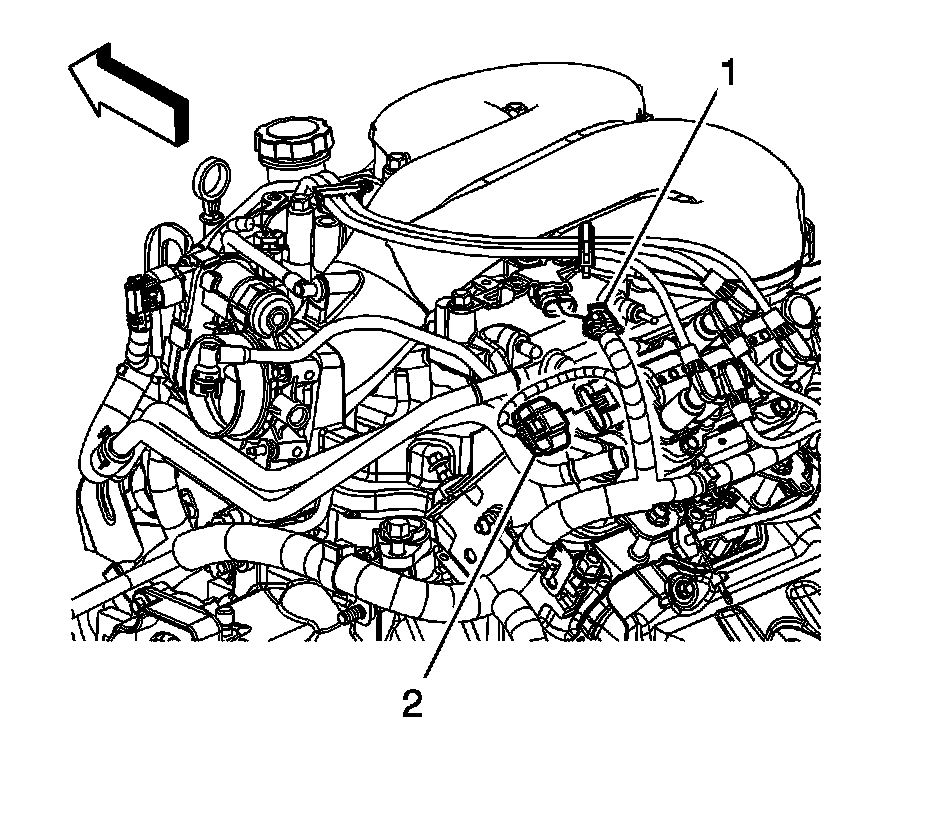 1

2