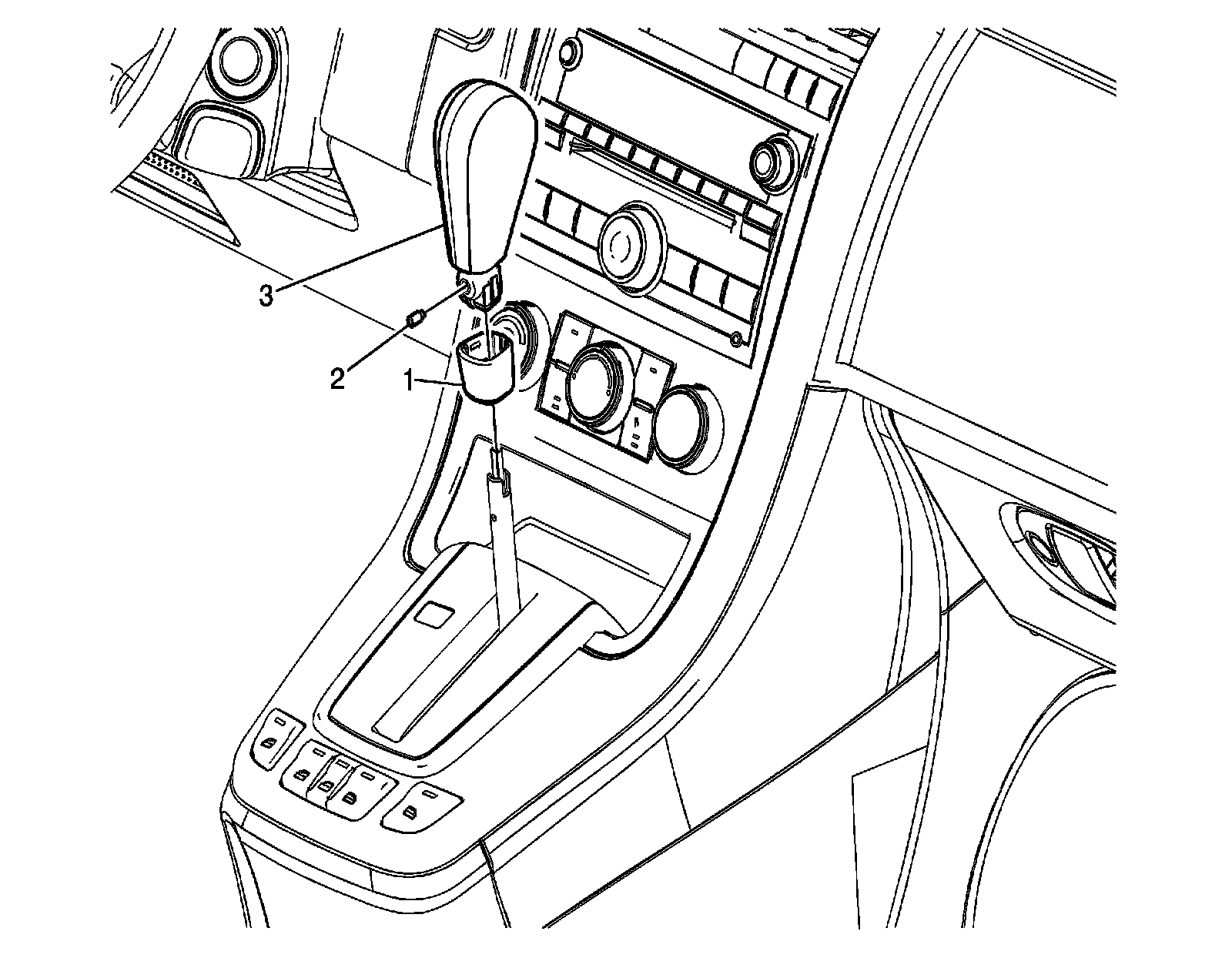 3
2
1