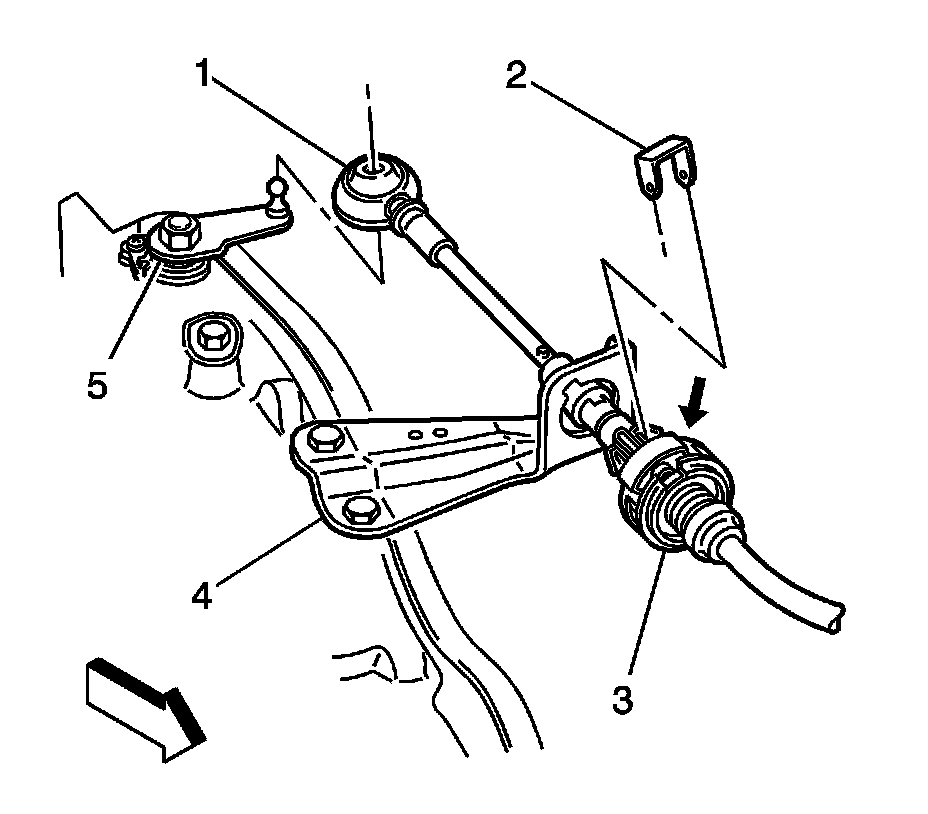 1
2
5
4
3