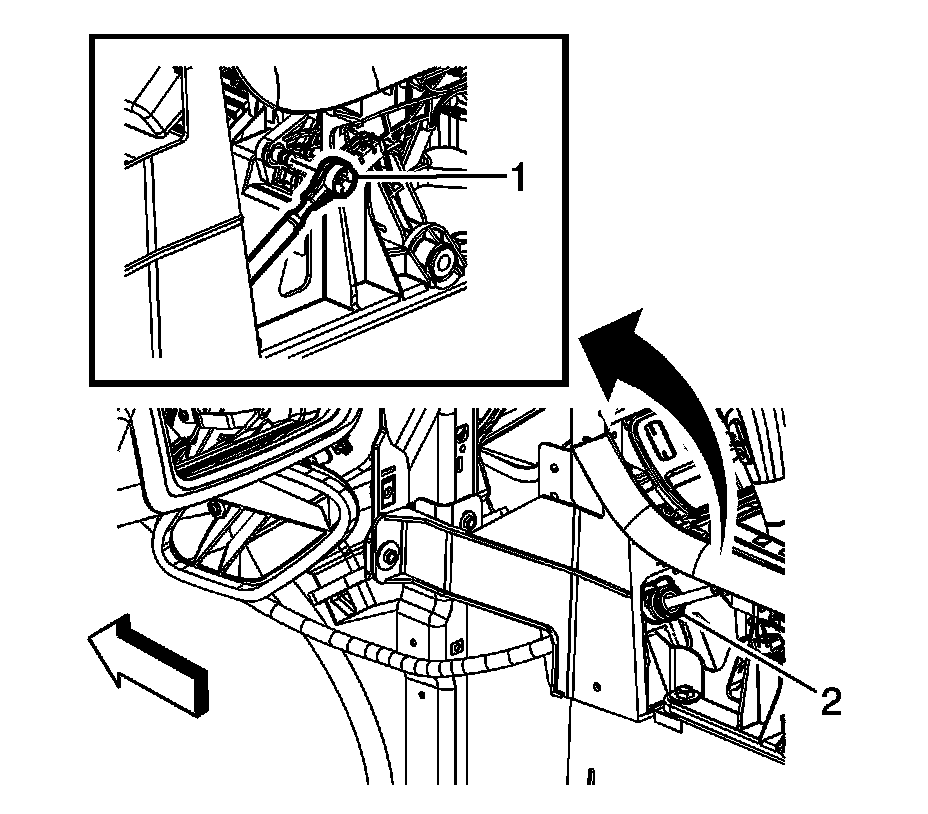 1
2