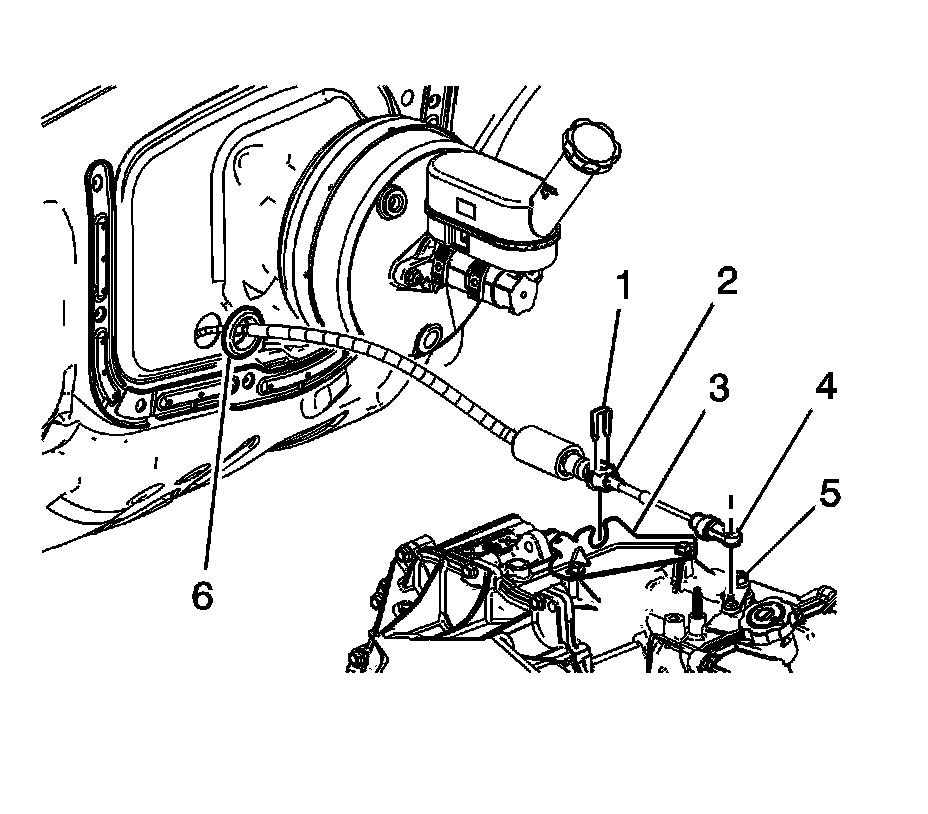 1
2
3
4
5
6