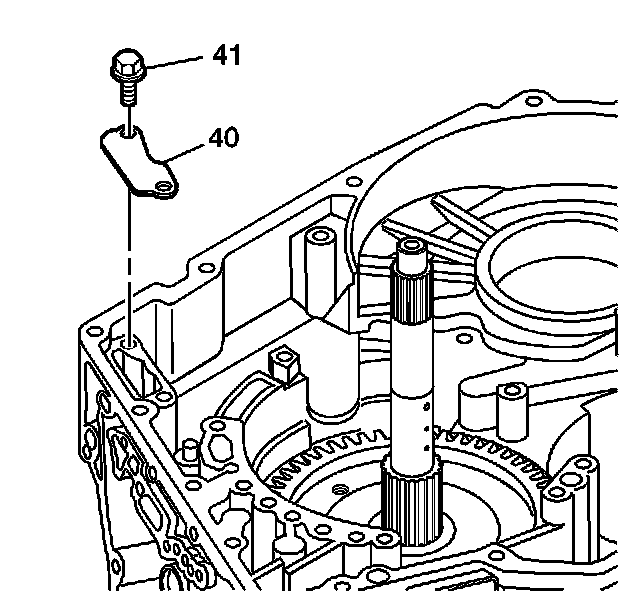 41
40