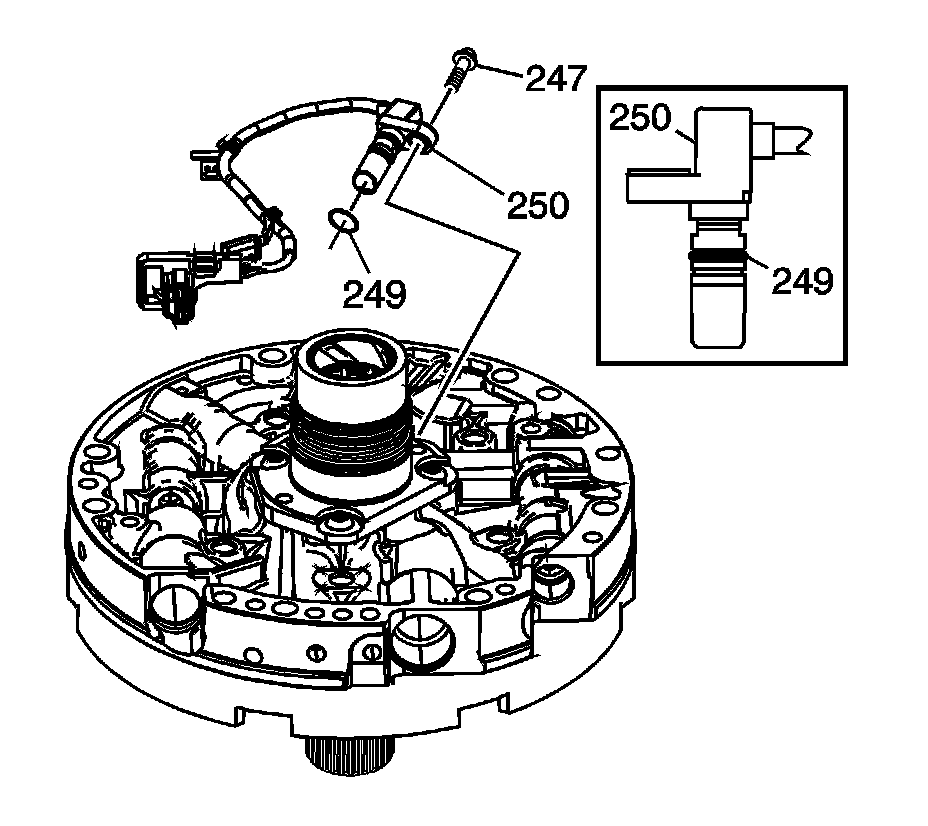 247
250
249
250
249