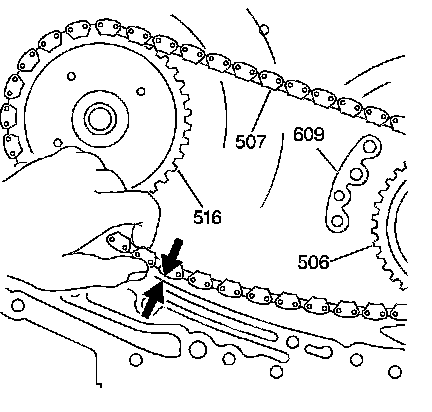 507
609
516
506