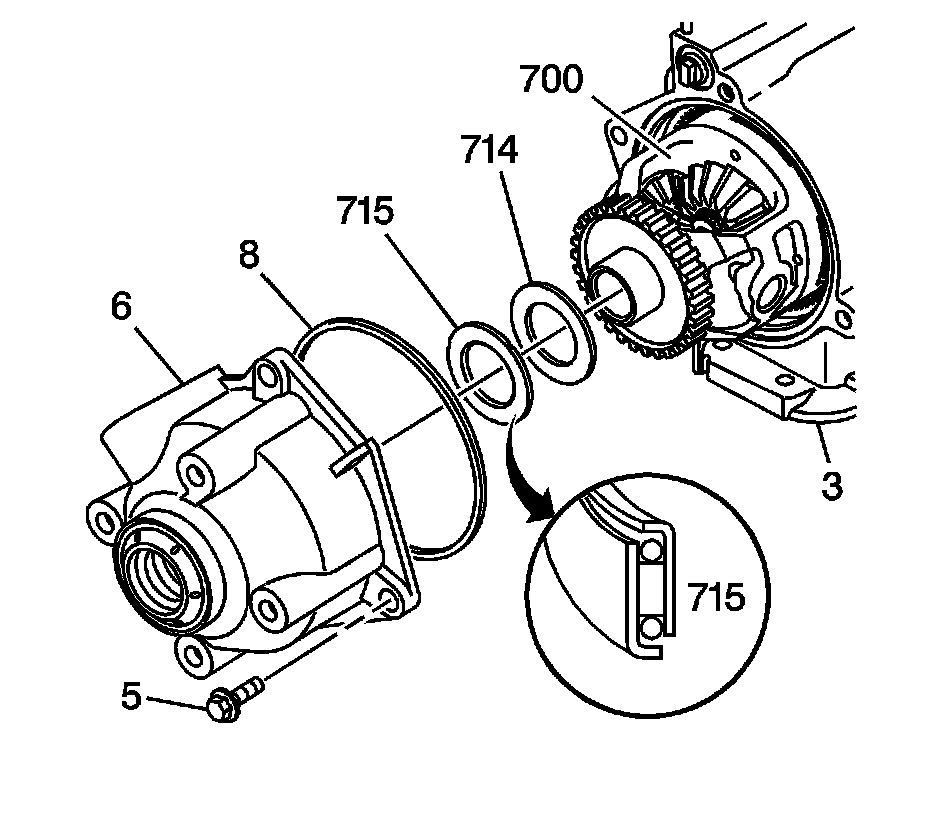 700
714
715
8
6
3
715
5