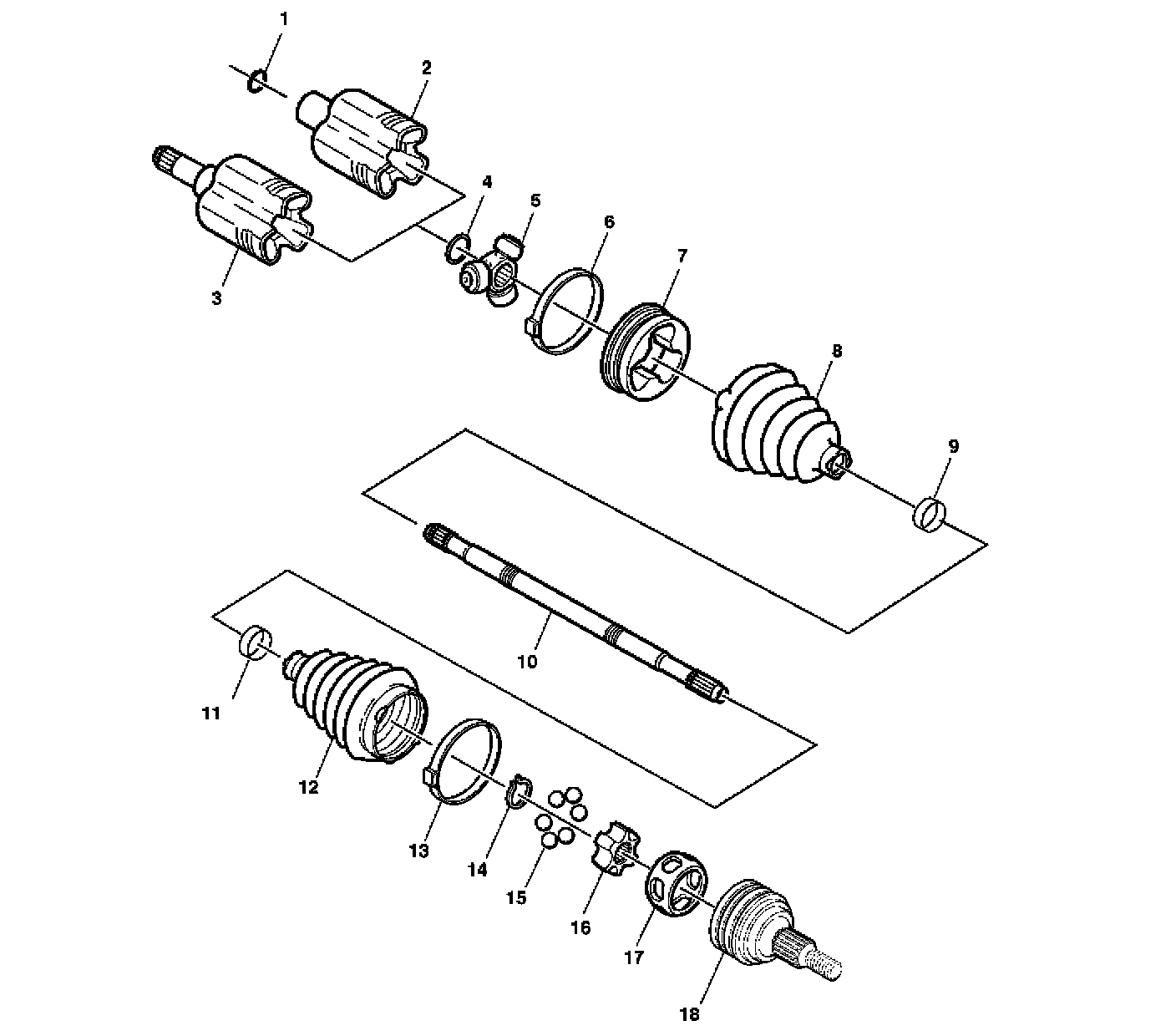 1
2
3
4
5
6
7
8
9
10
11
12
13
14
15
16
17
18