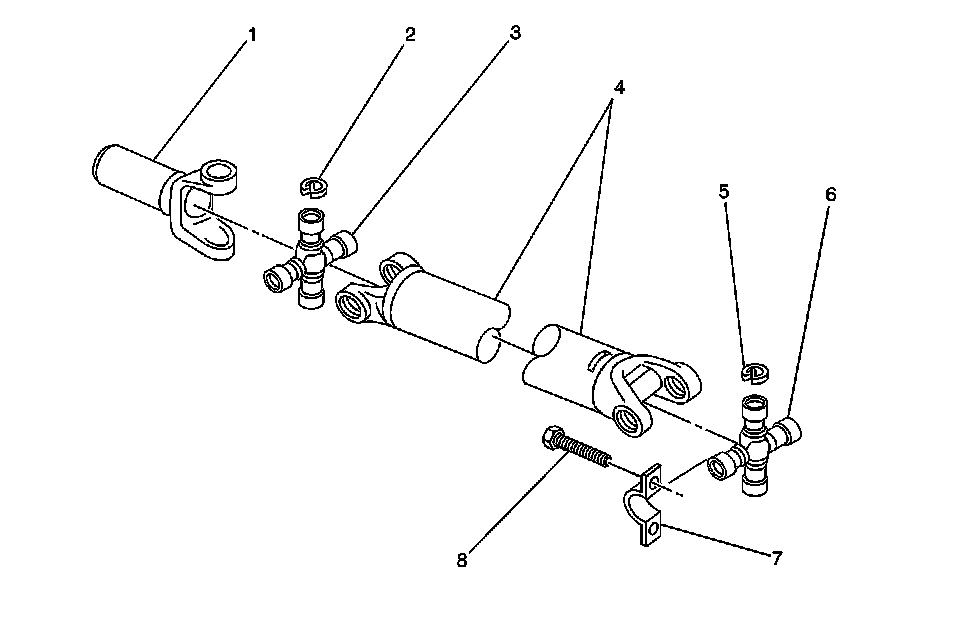 1
2
3
4
5
6
8
7