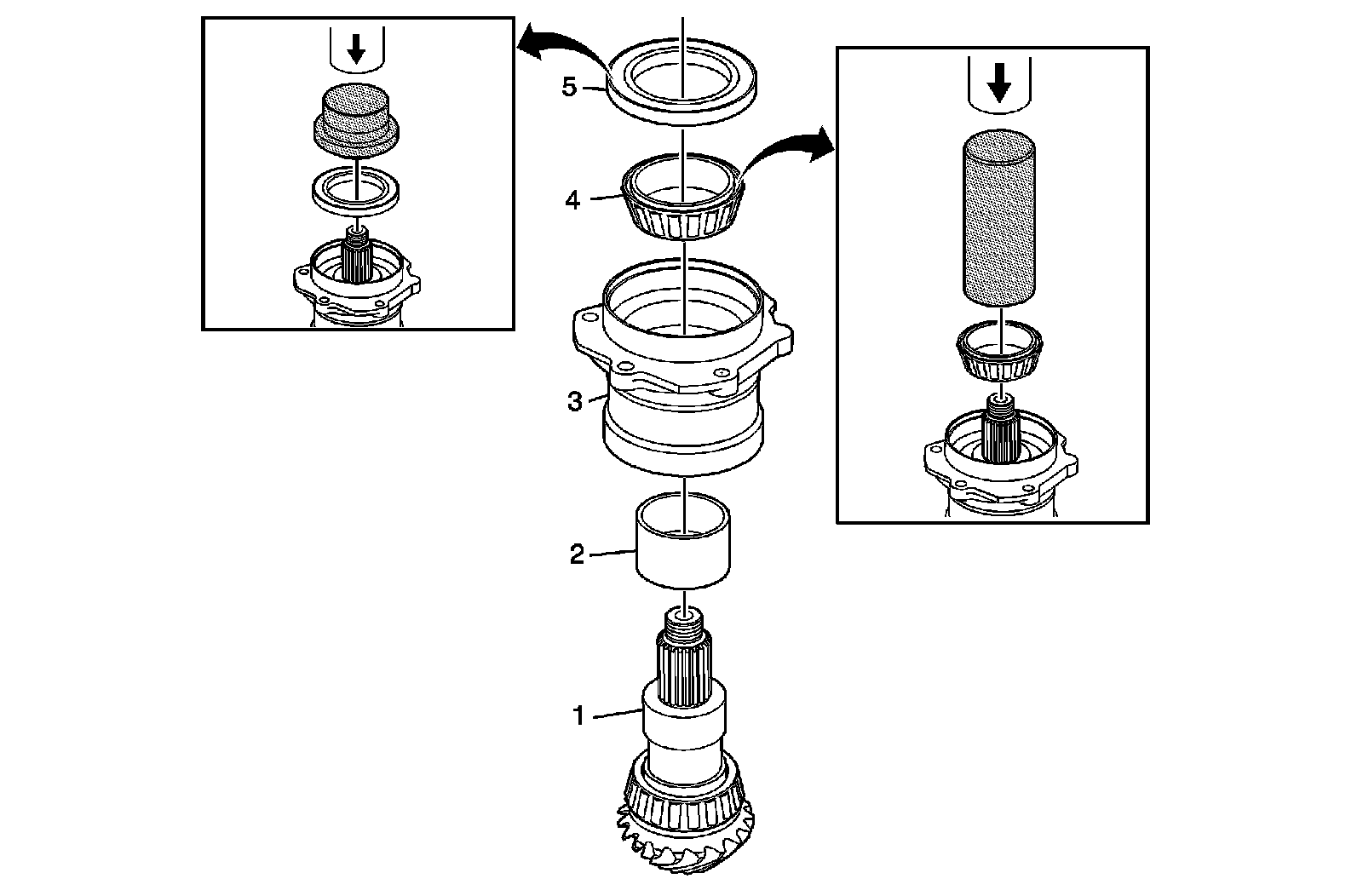 5
4
3
2
1