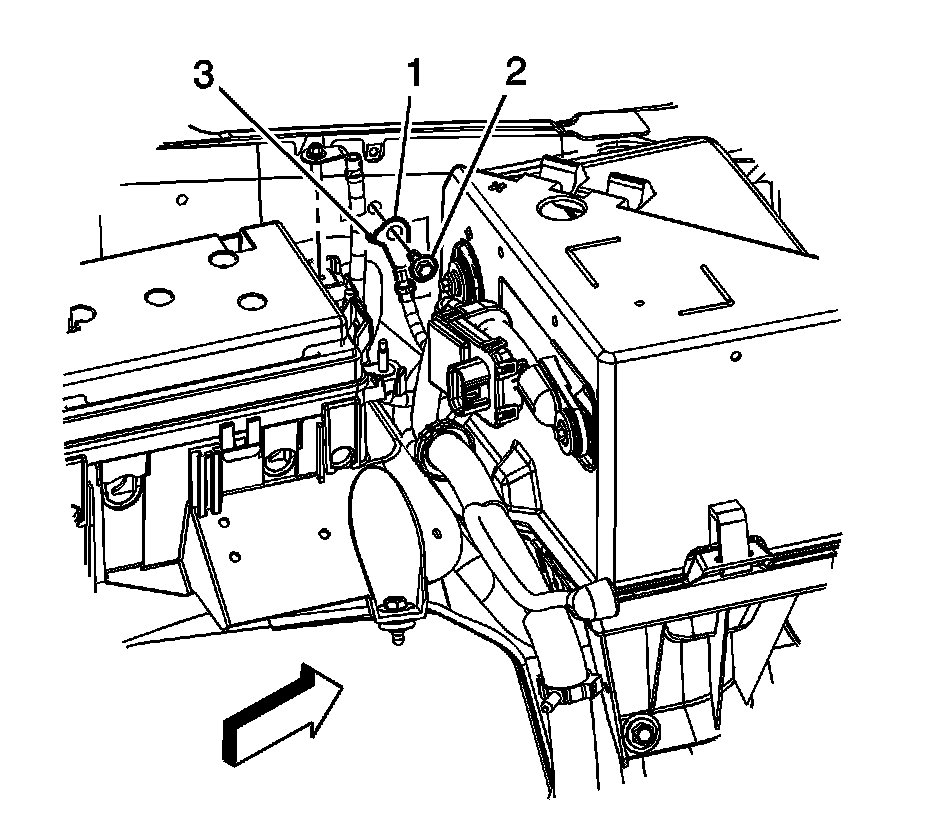 3
1
2