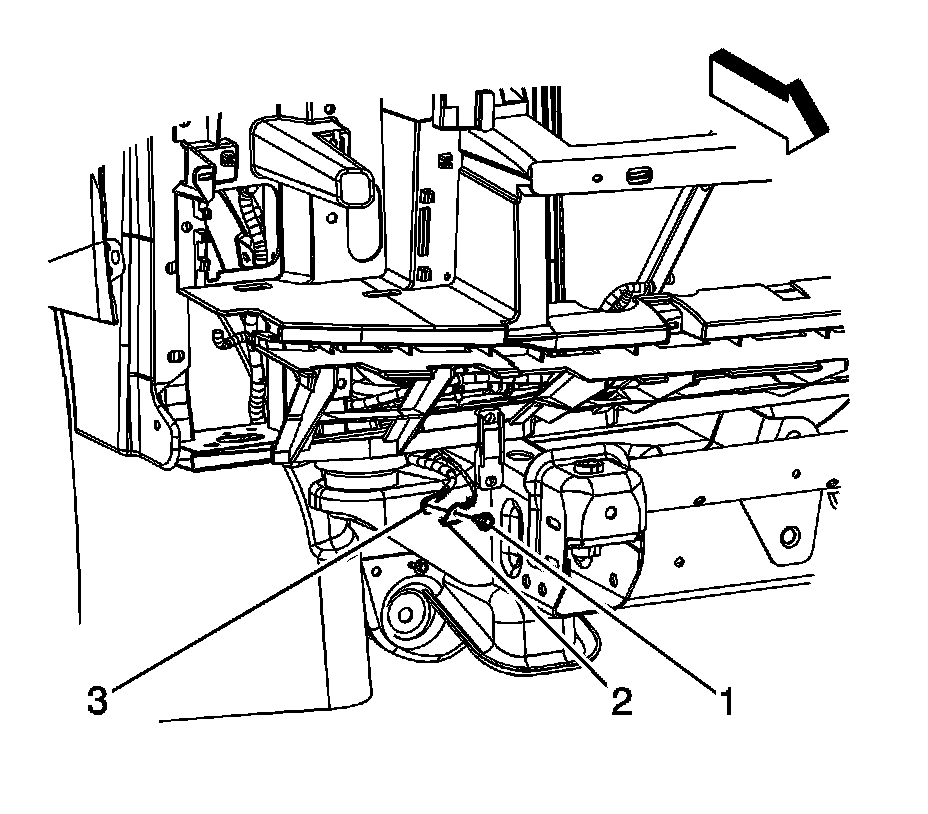 3
2
1