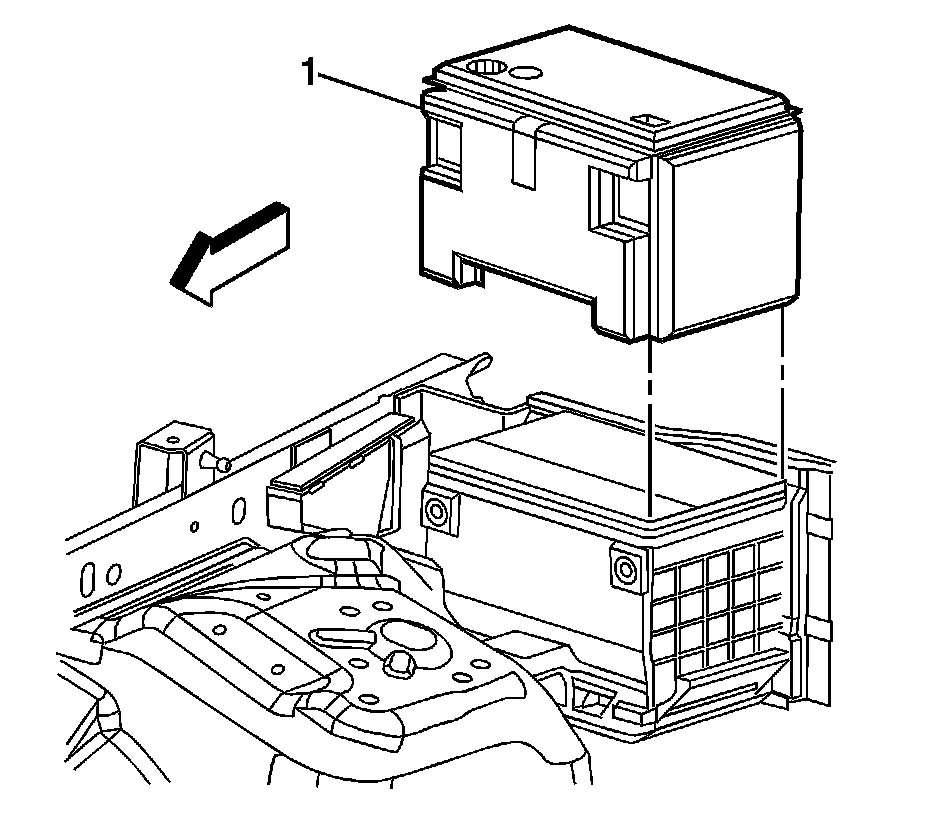 1