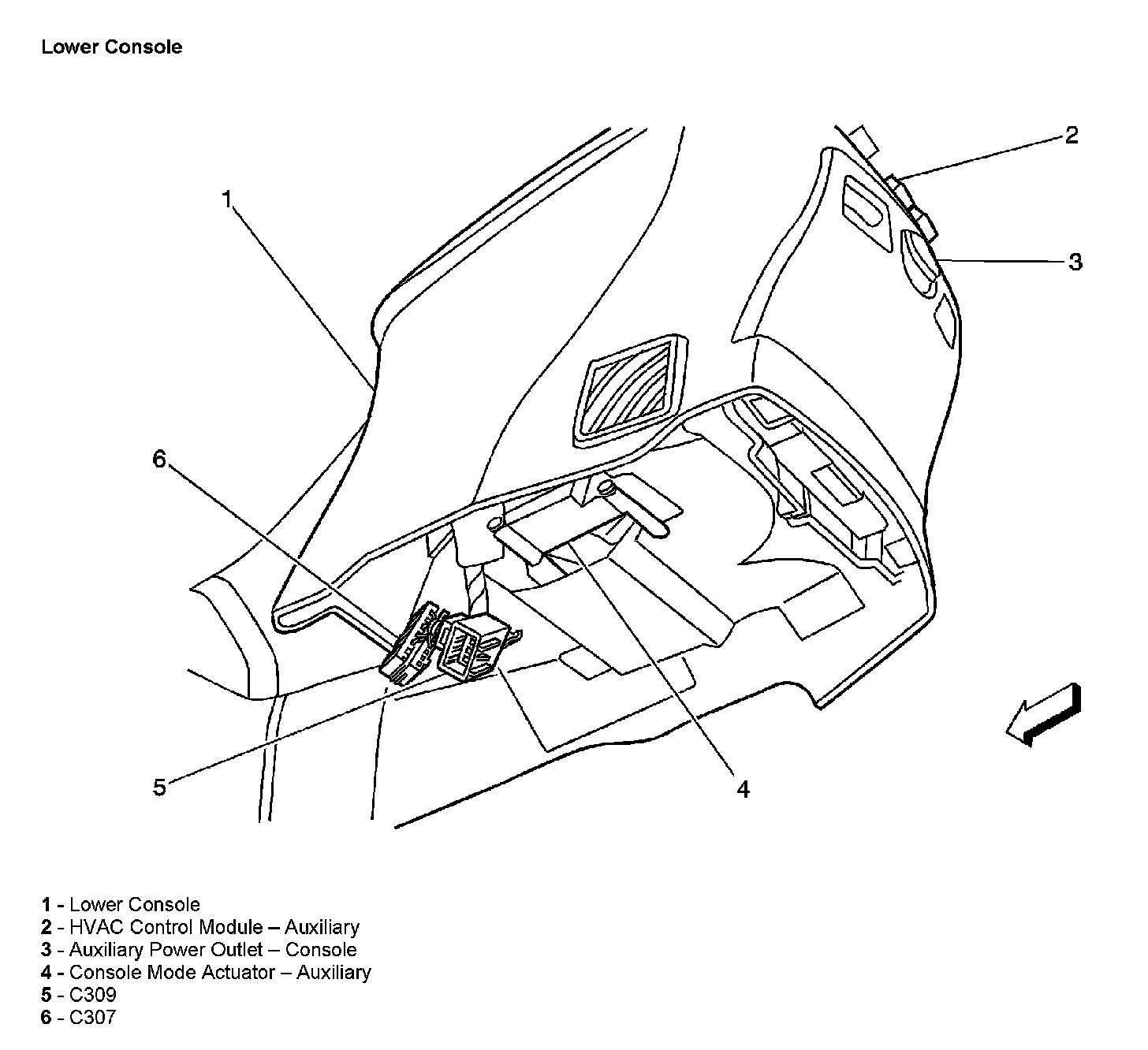 Lower Console

2

1

3

6

5

4

1 - Lower Console
2 - HVAC Control Module – Auxiliary
3 - Auxiliary Power Outlet – Console
4 - Console Mode Actuator – Auxiliary
5 - C309
6 - C307