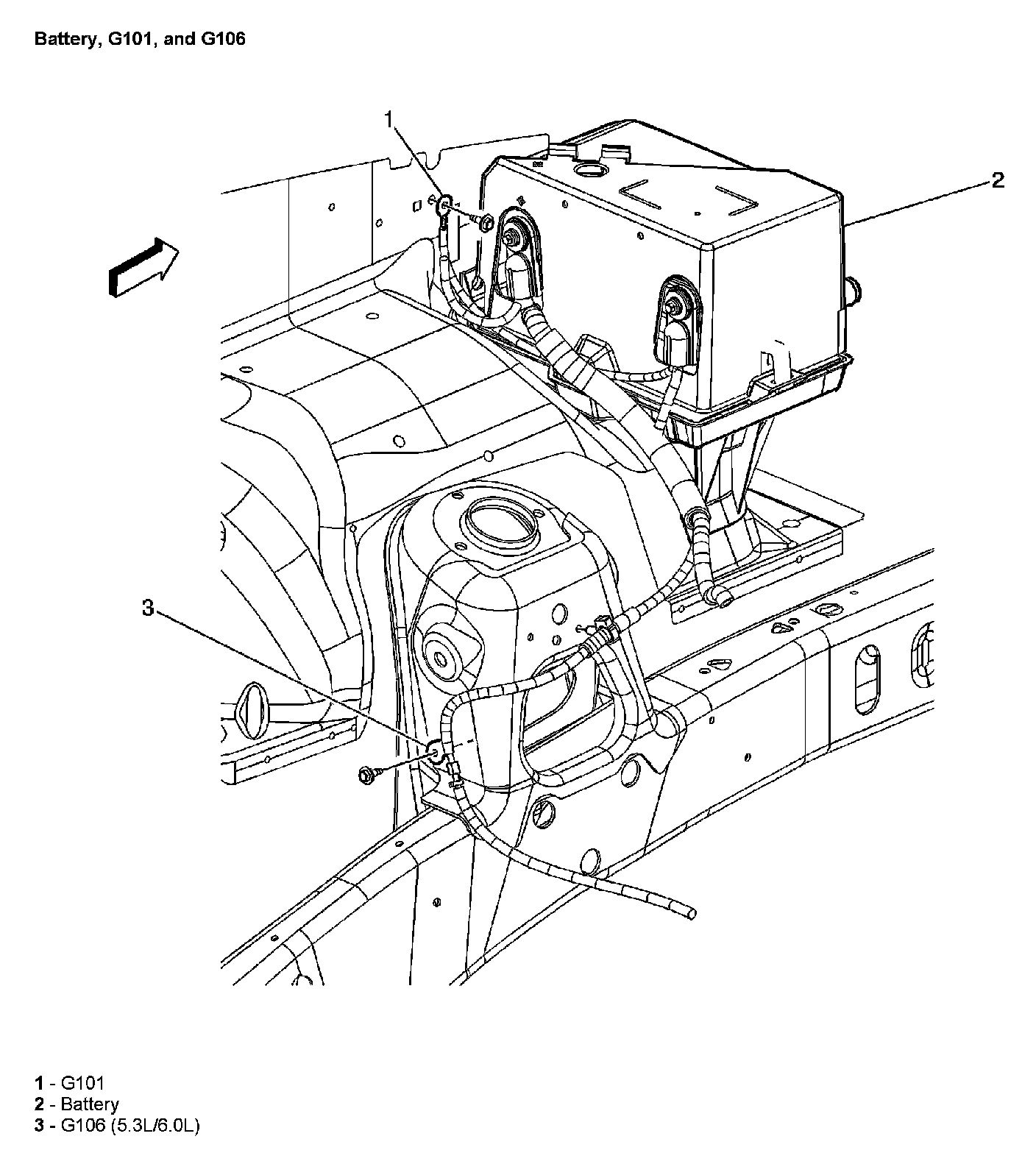 Battery, G101, and G106

1

2

3

1 - G101
2 - Battery
3 - G106 (5.3L/6.0L)