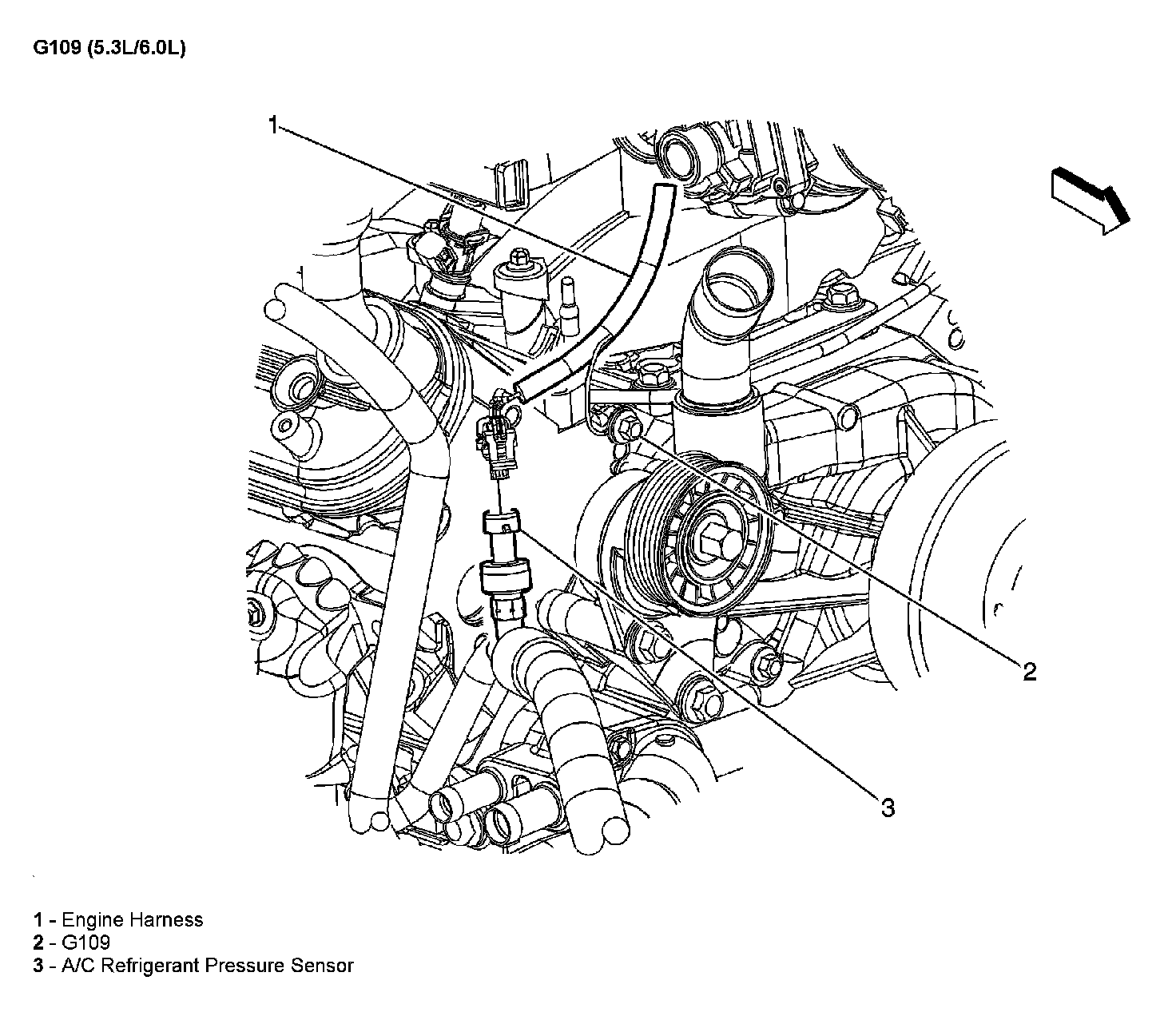 G109 (5.3L/6.0L)

1

2

3

1 - Engine Harness
2 - G109
3 - A/C Refrigerant Pressure Sensor