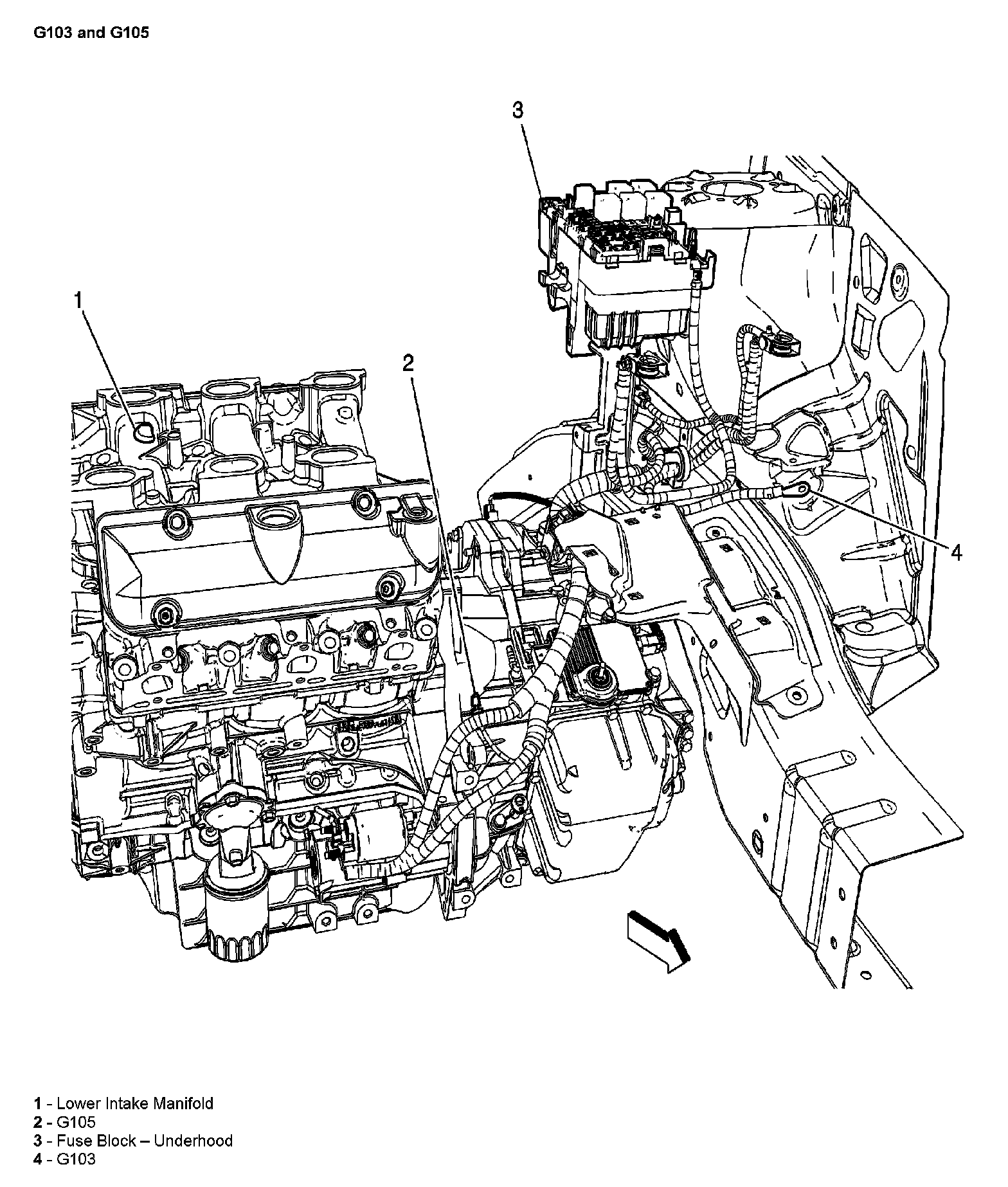 G103 and G105

3

1

2

4

1 - Lower Intake Manifold
2 - G105
3 - Fuse Block – Underhood
4 - G103