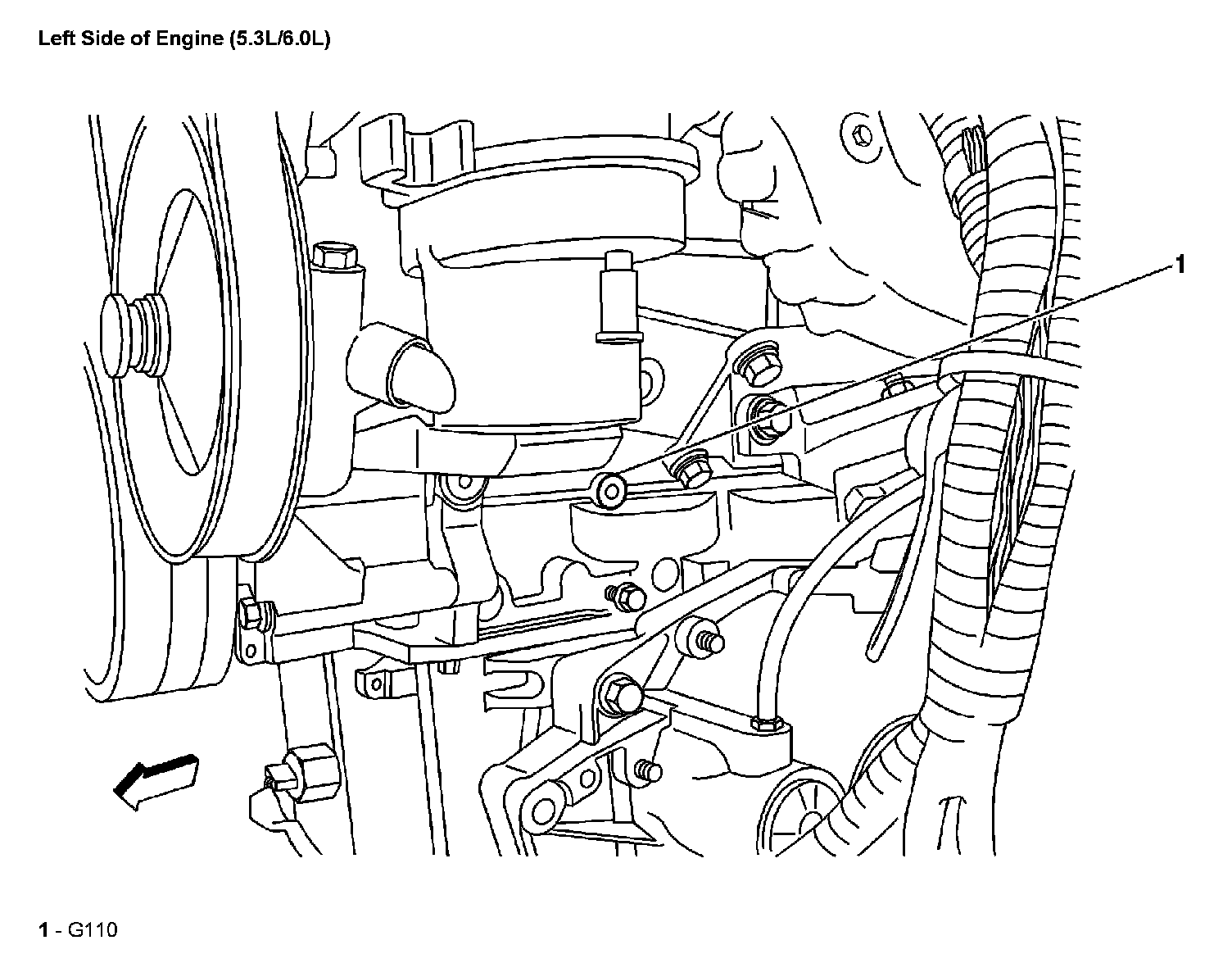 Left Side of Engine (5.3L/6.0L)

1

1 - G110