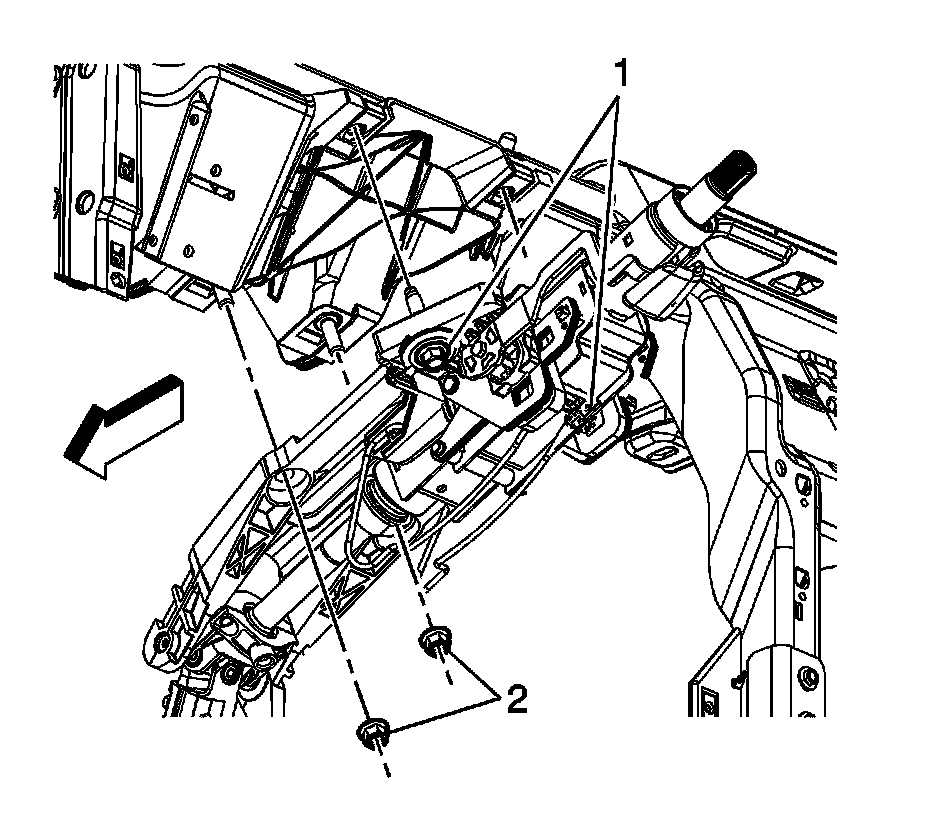 1
2