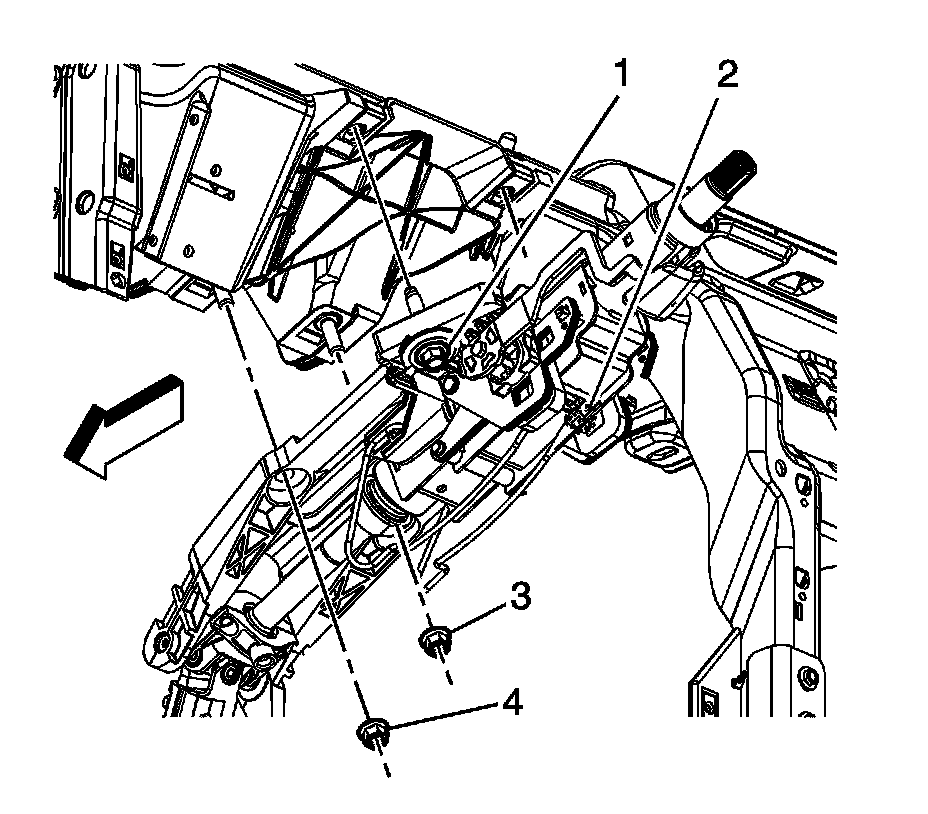 1
2
3
4