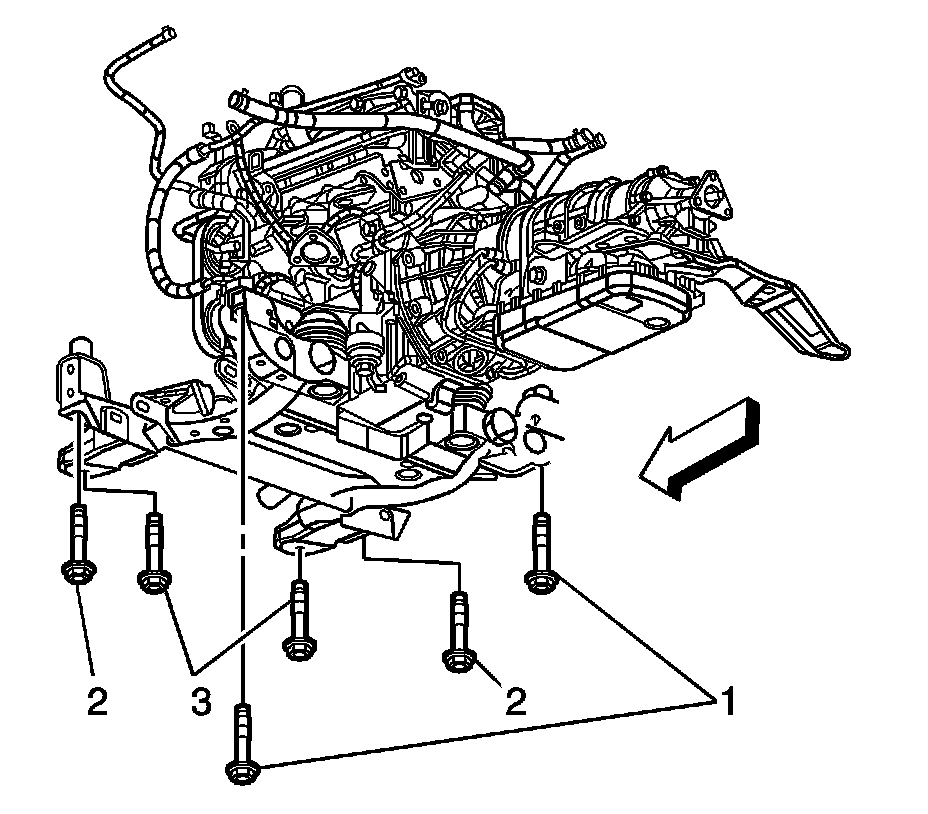 2
3
2
1