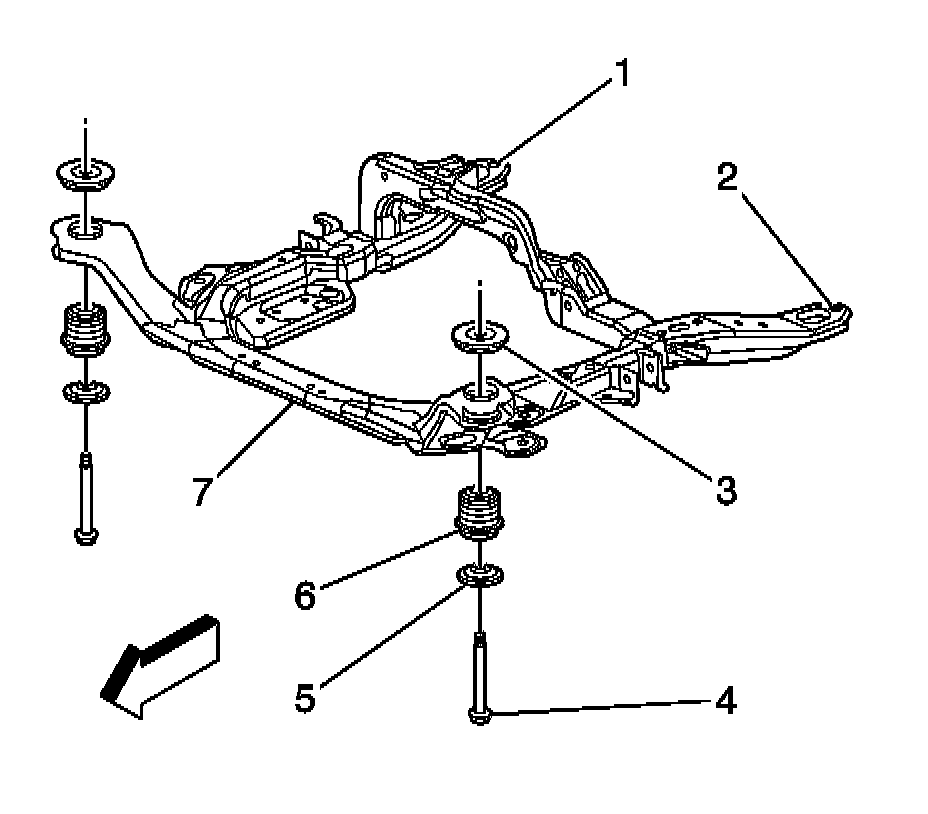 1
2
3
7
6
5
4