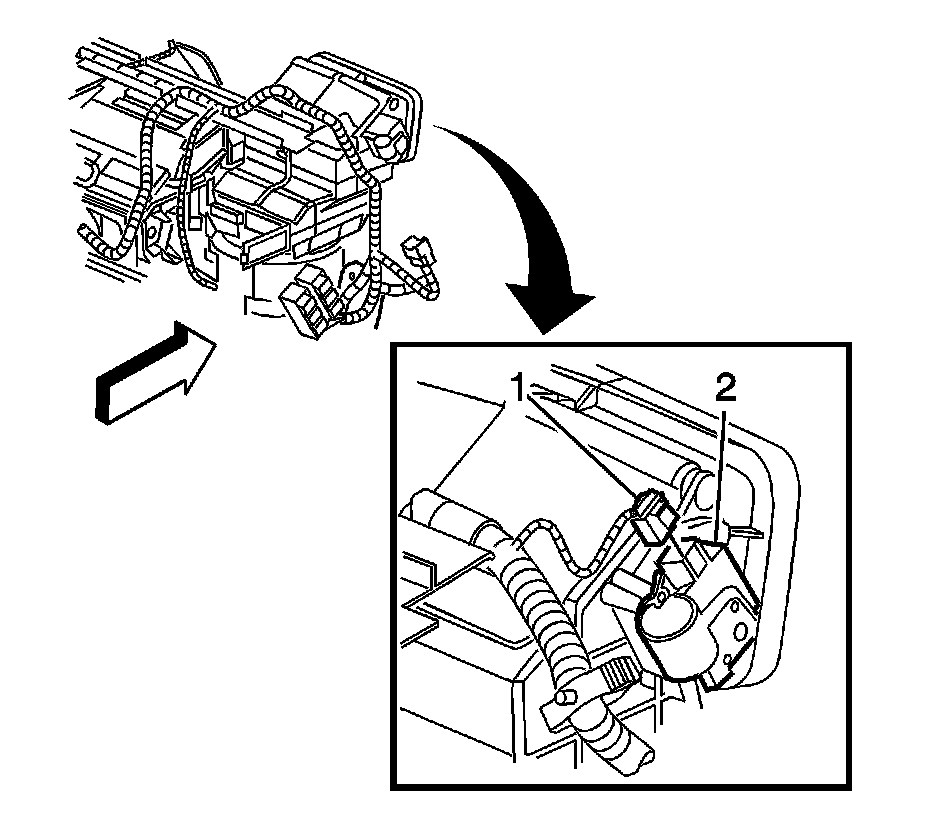 1
2