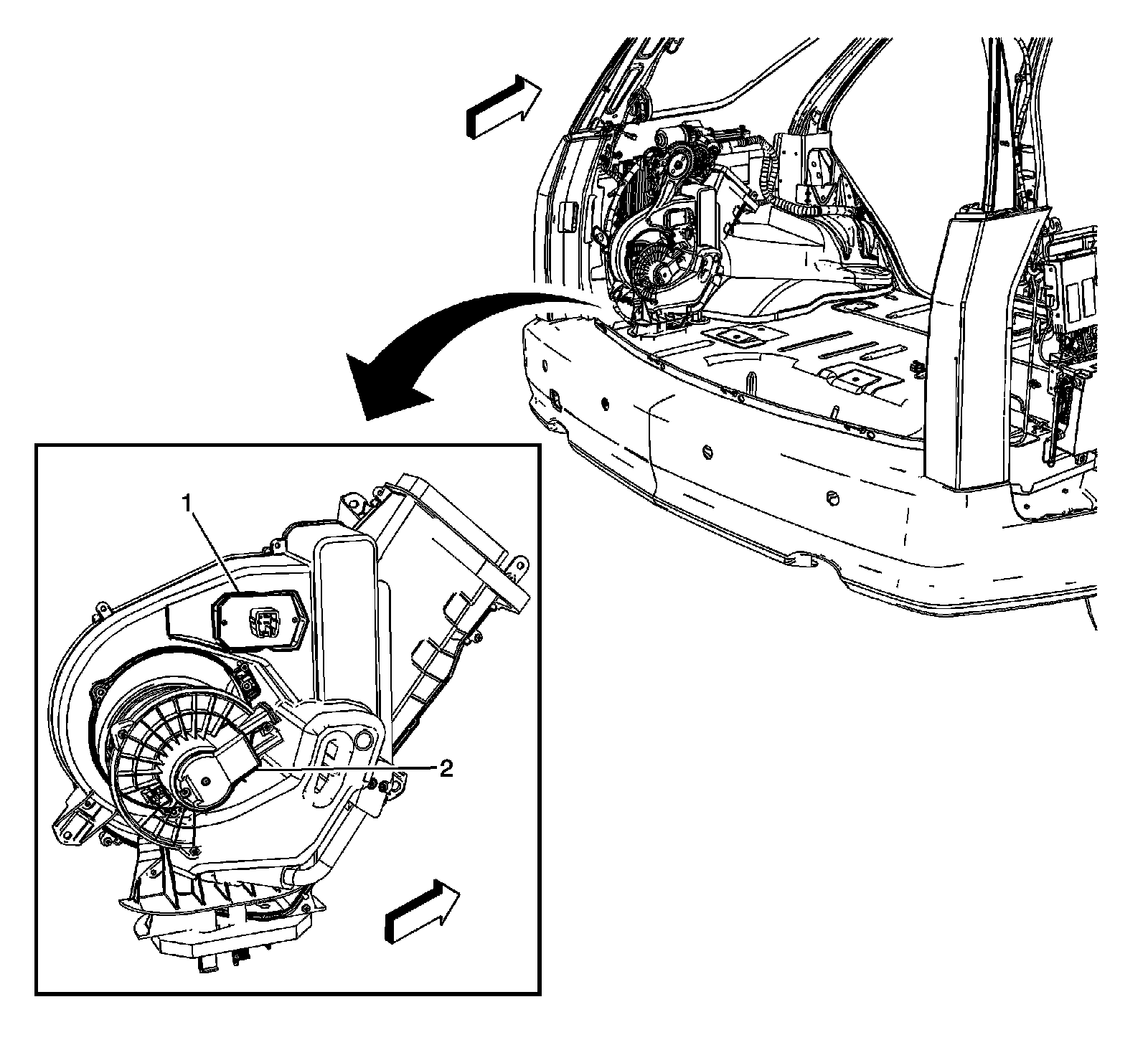 1

2