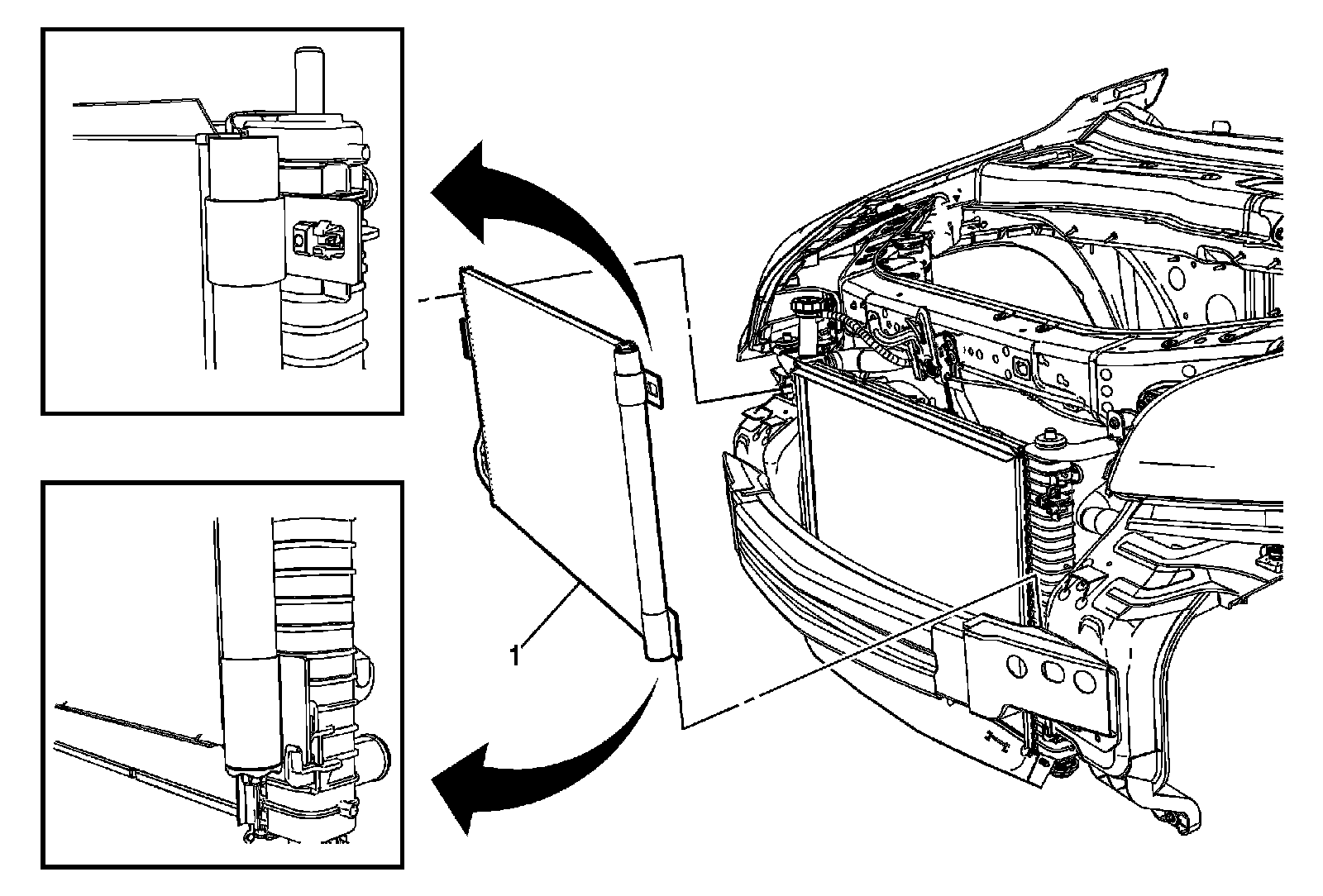 1