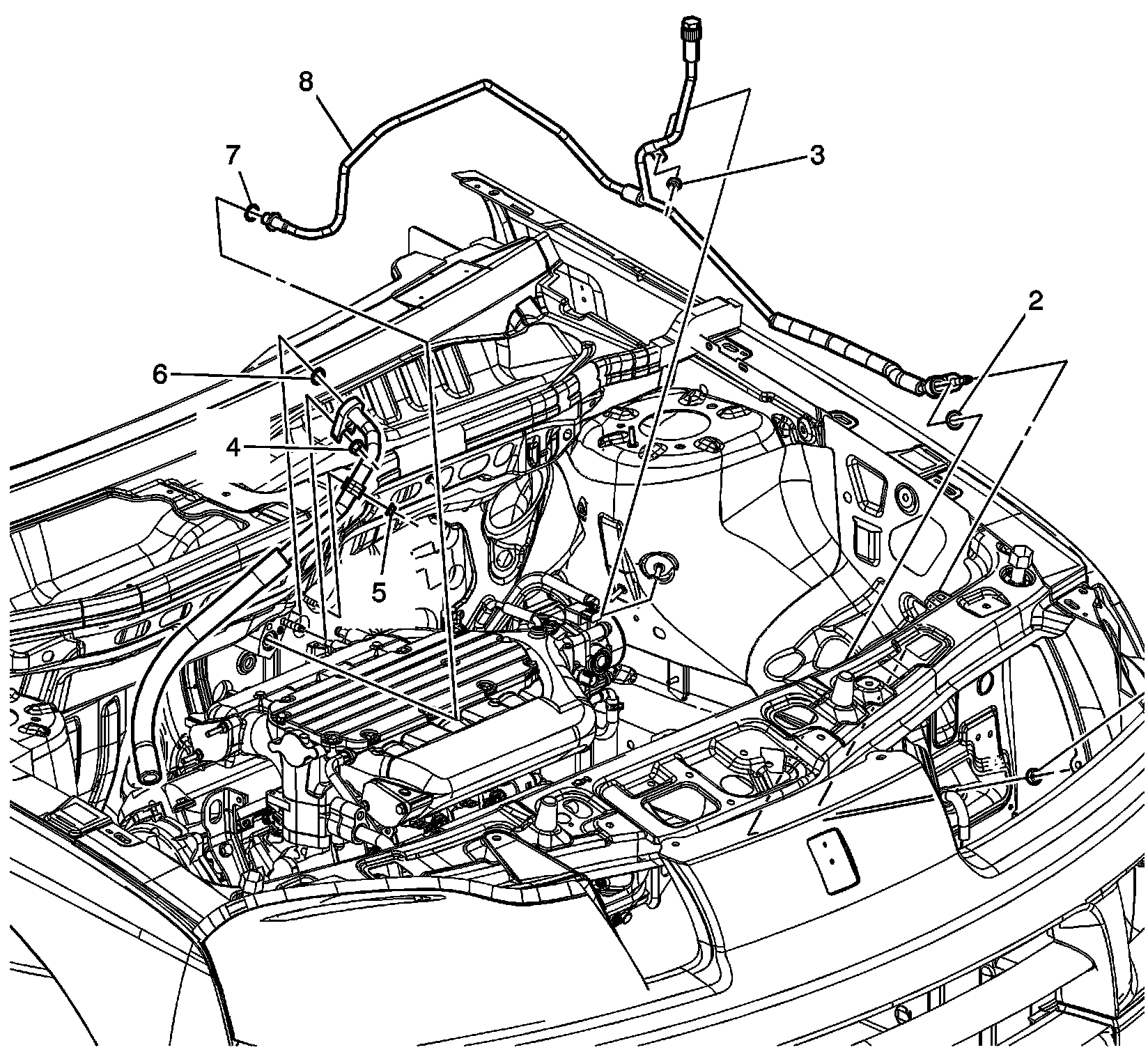 8
7
3
2
6
4
5