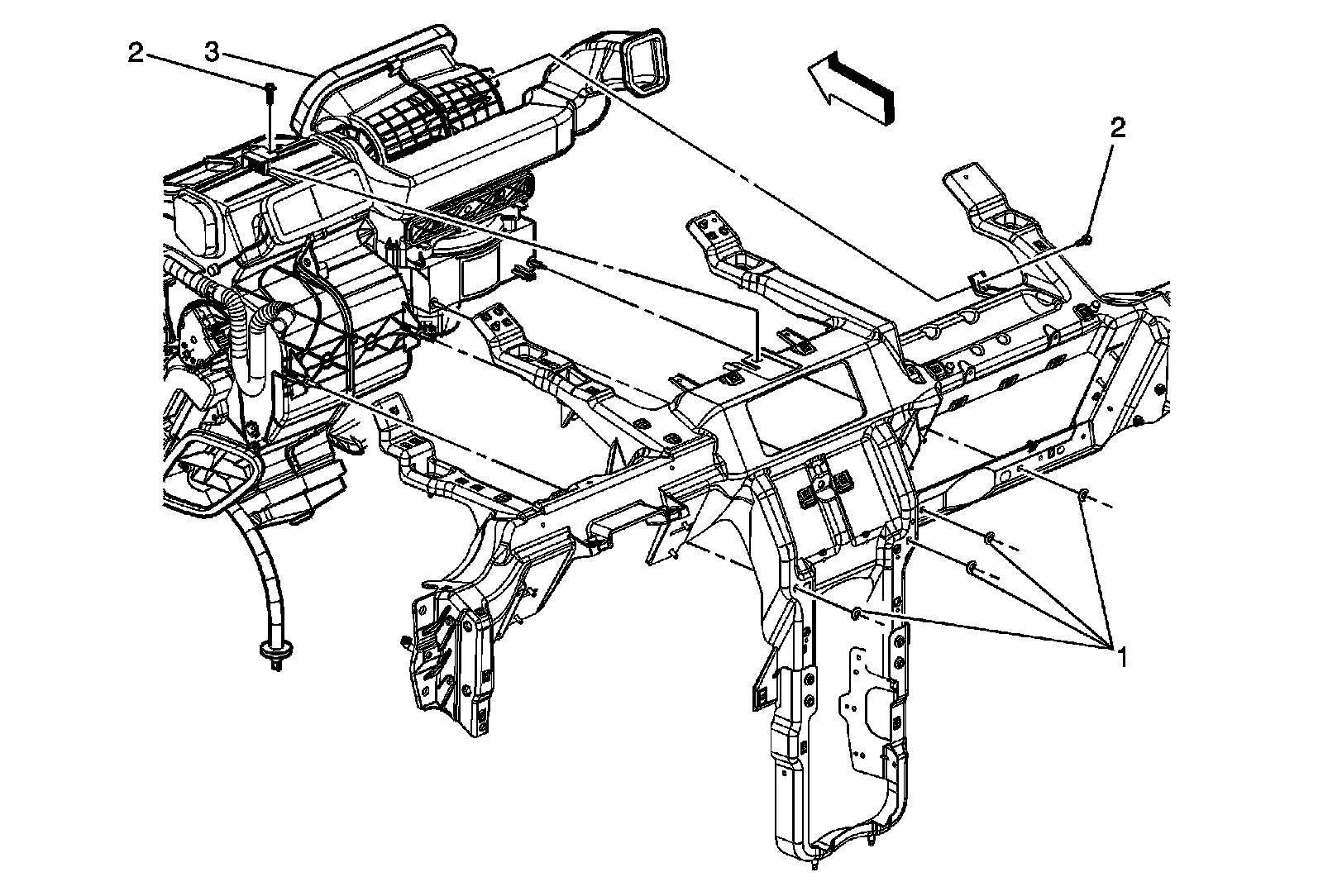 2
3
2
1