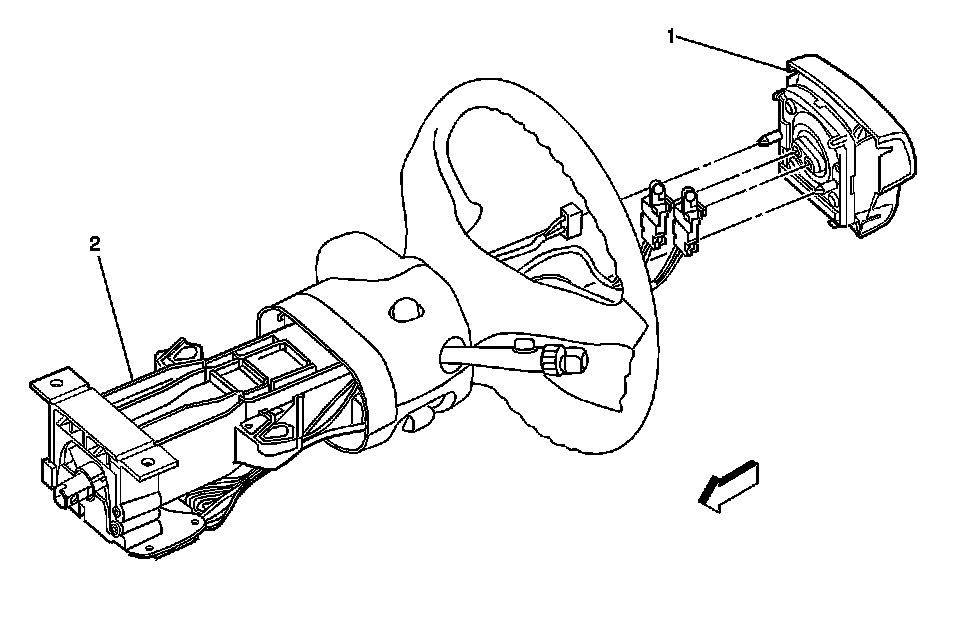 1

2