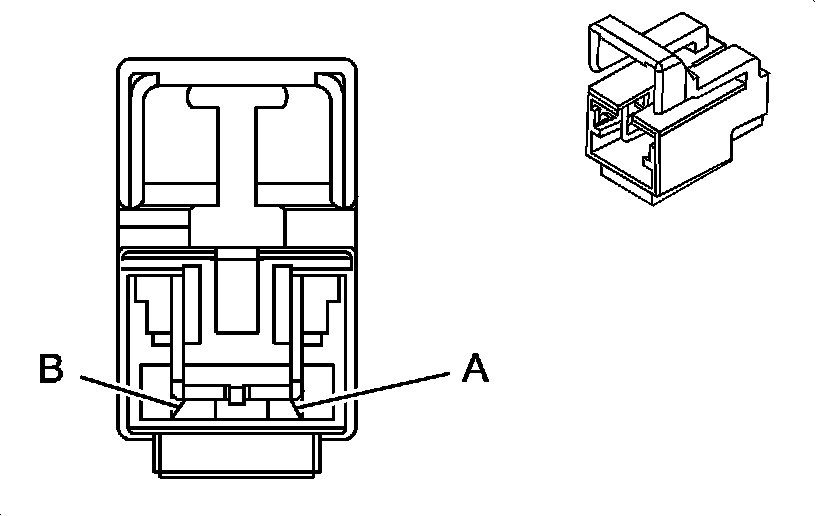 B
A