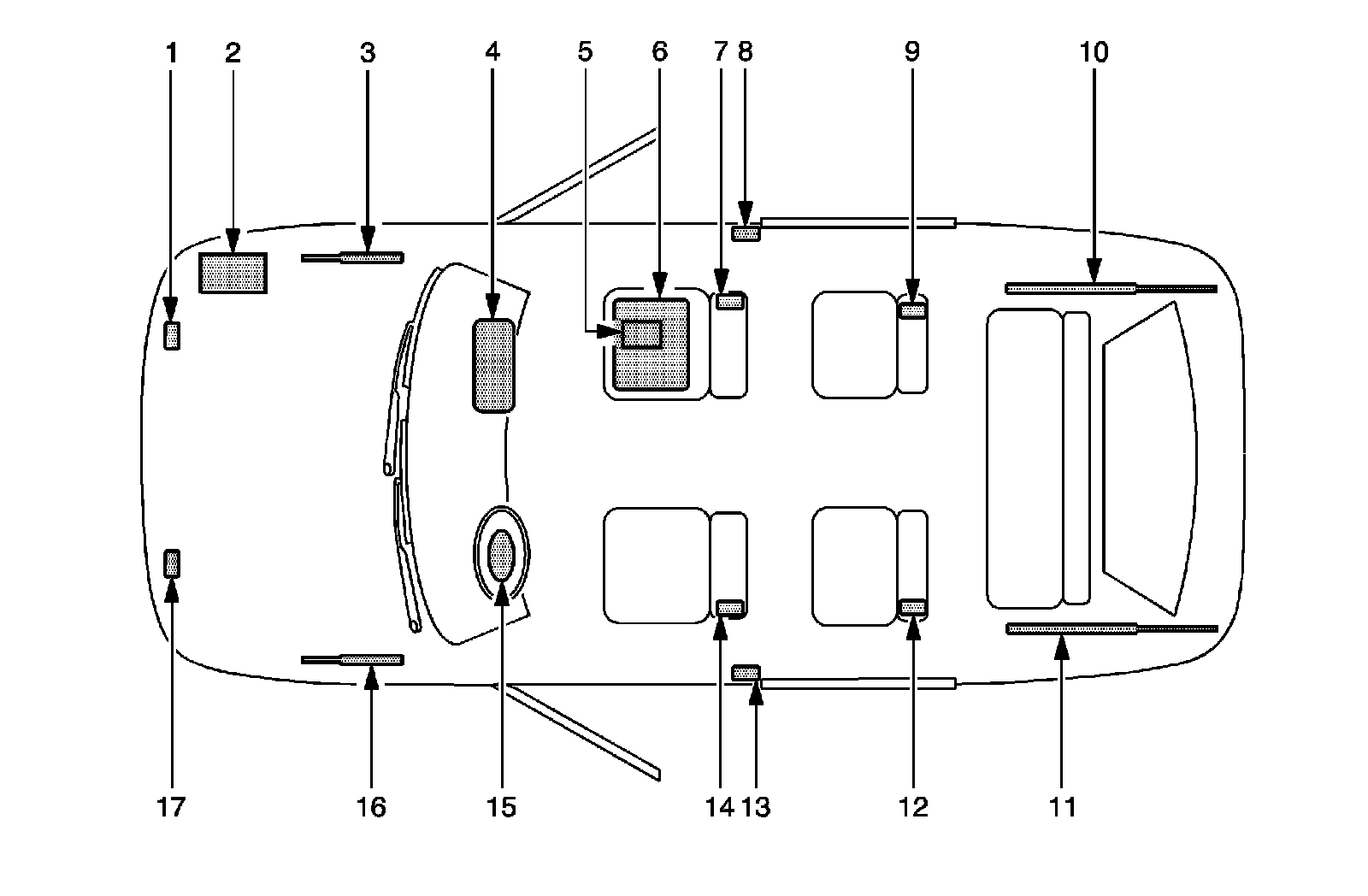 1 2 3 4 5 6 7 8 9 10

17 16 15 14 13 12 11