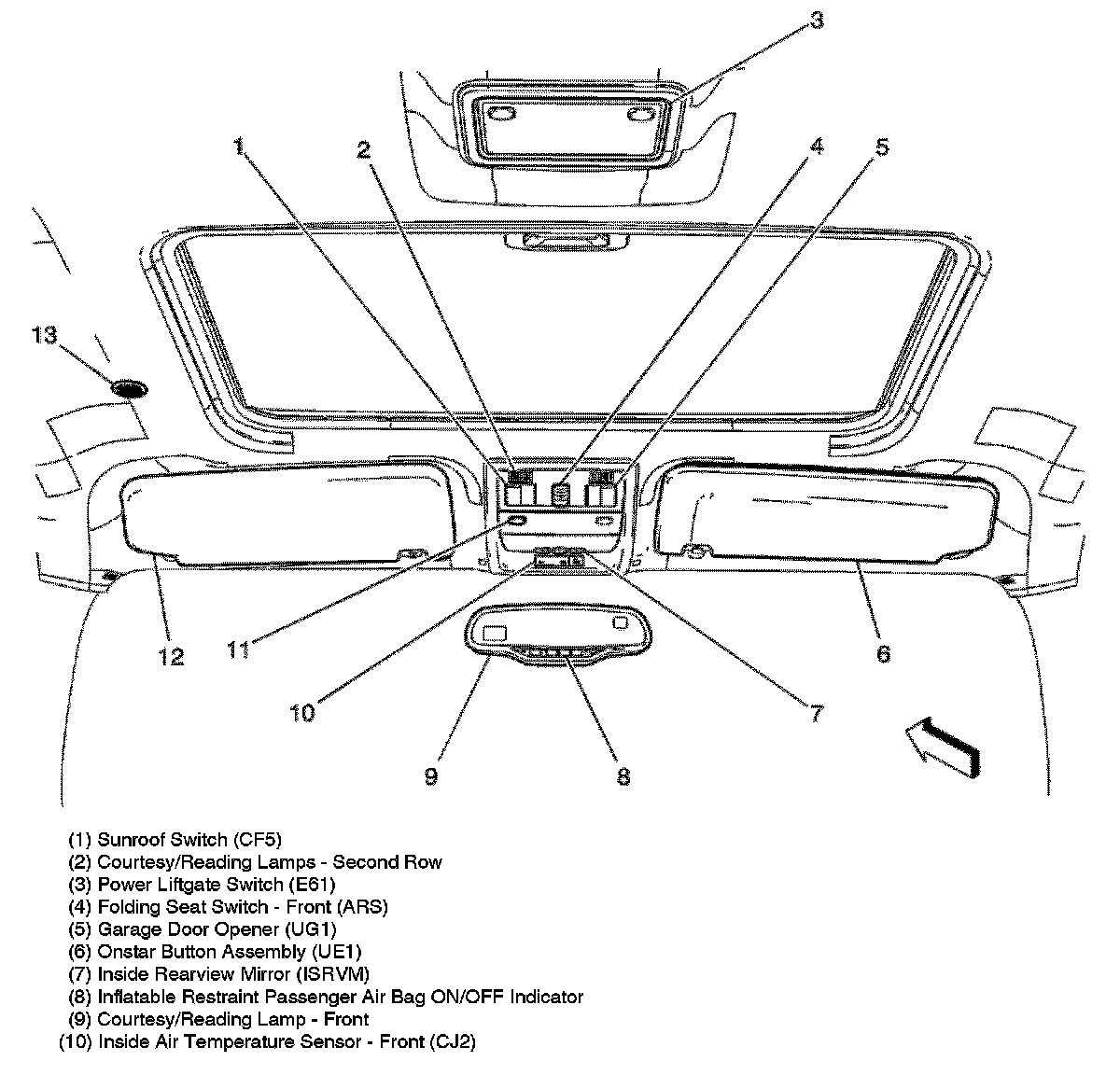 3
1
2
4
5
13
12
11
10
9
8
7
6

(1) Sunroof Switch (CF5)
(2) Courtesy/Reading Lamps - Second Row
(3) Power Liftgate Switch (E61)
(4) Folding Seat Switch - Front (ARS)
(5) Garage Door Opener (UG1)
(6) Onstar Button Assembly (UE1)
(7) Inside Rearview Mirror (ISRVM)
(8) Inflatable Restraint Passenger Air Bag ON/OFF Indicator
(9) Courtesy/Reading Lamp - Front
(10) Inside Air Temperature Sensor - Front (CJ2)