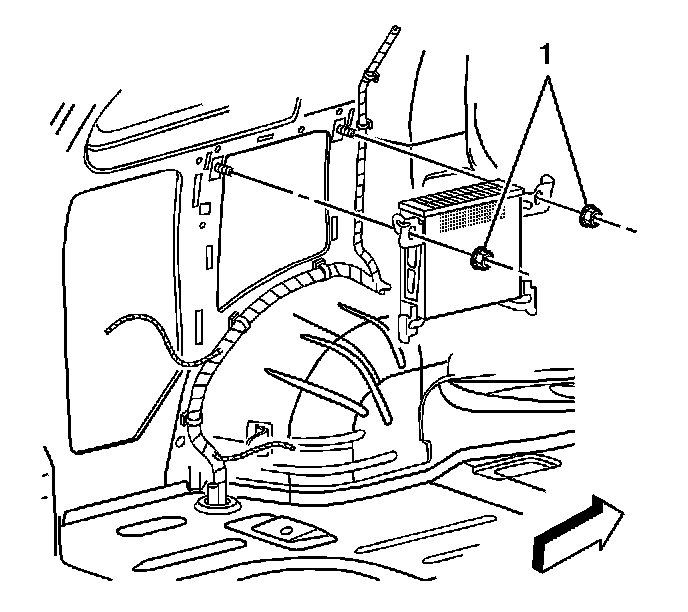 1