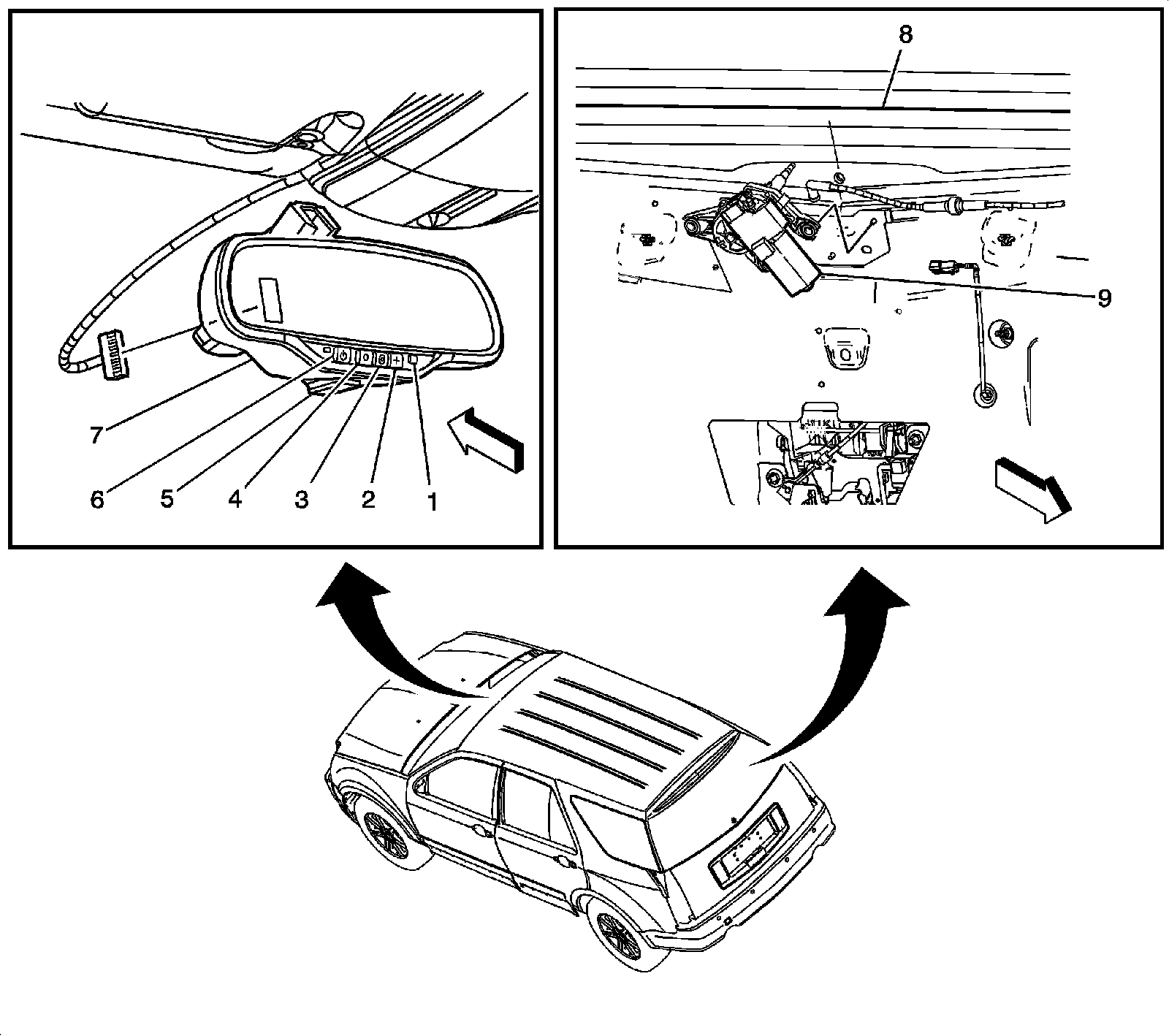 7
6
5
4
3
2
1
8
9