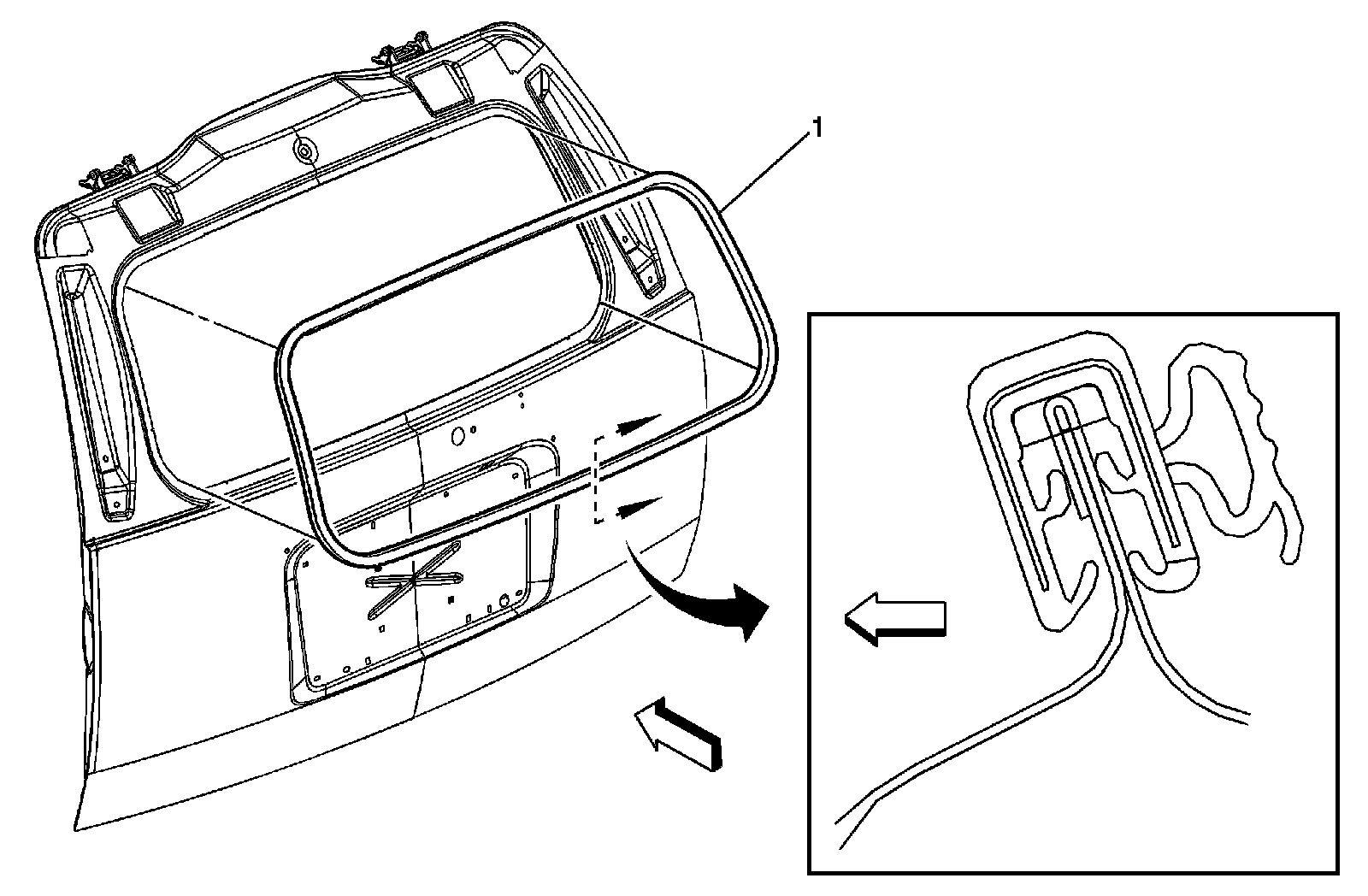 1