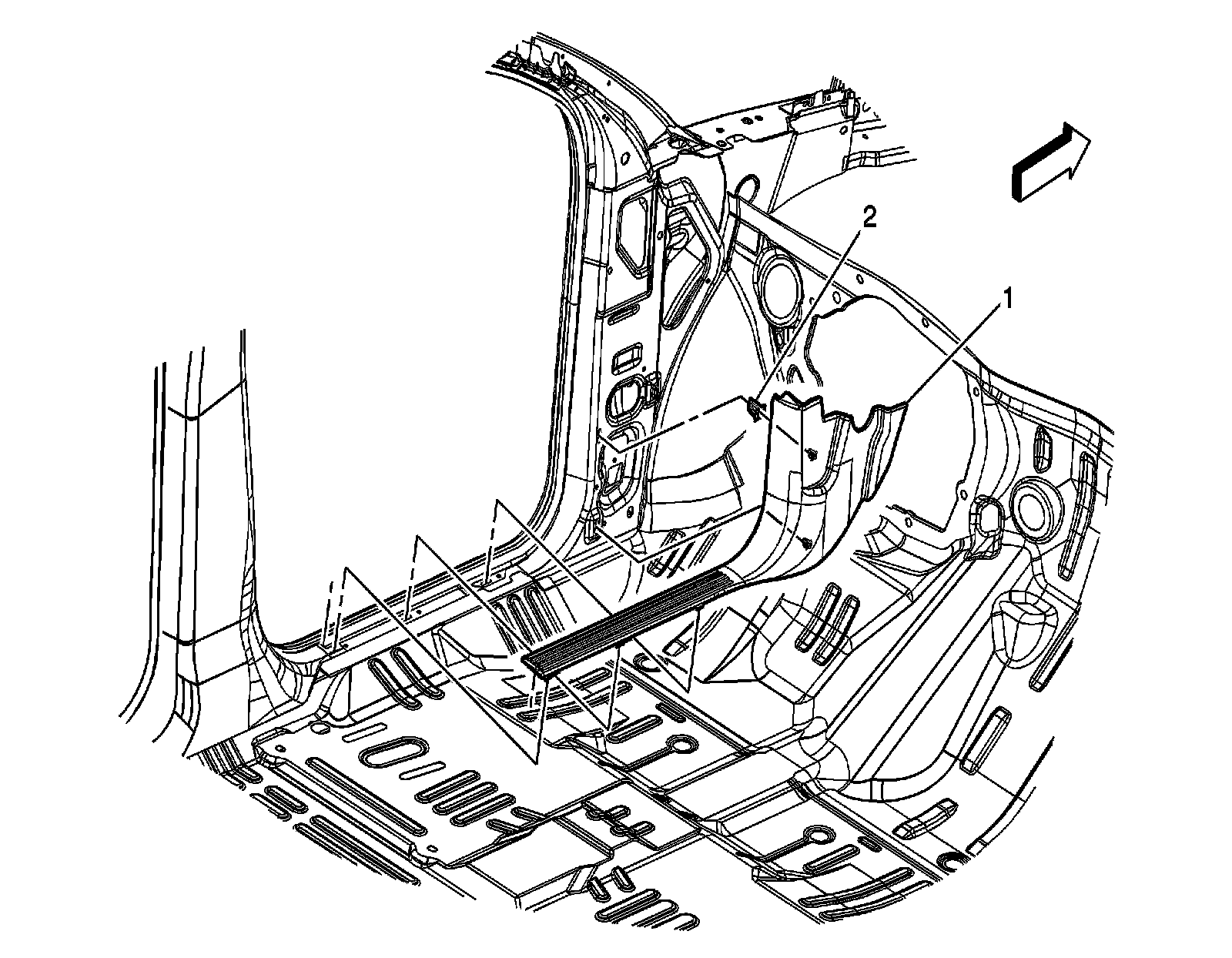 2
1