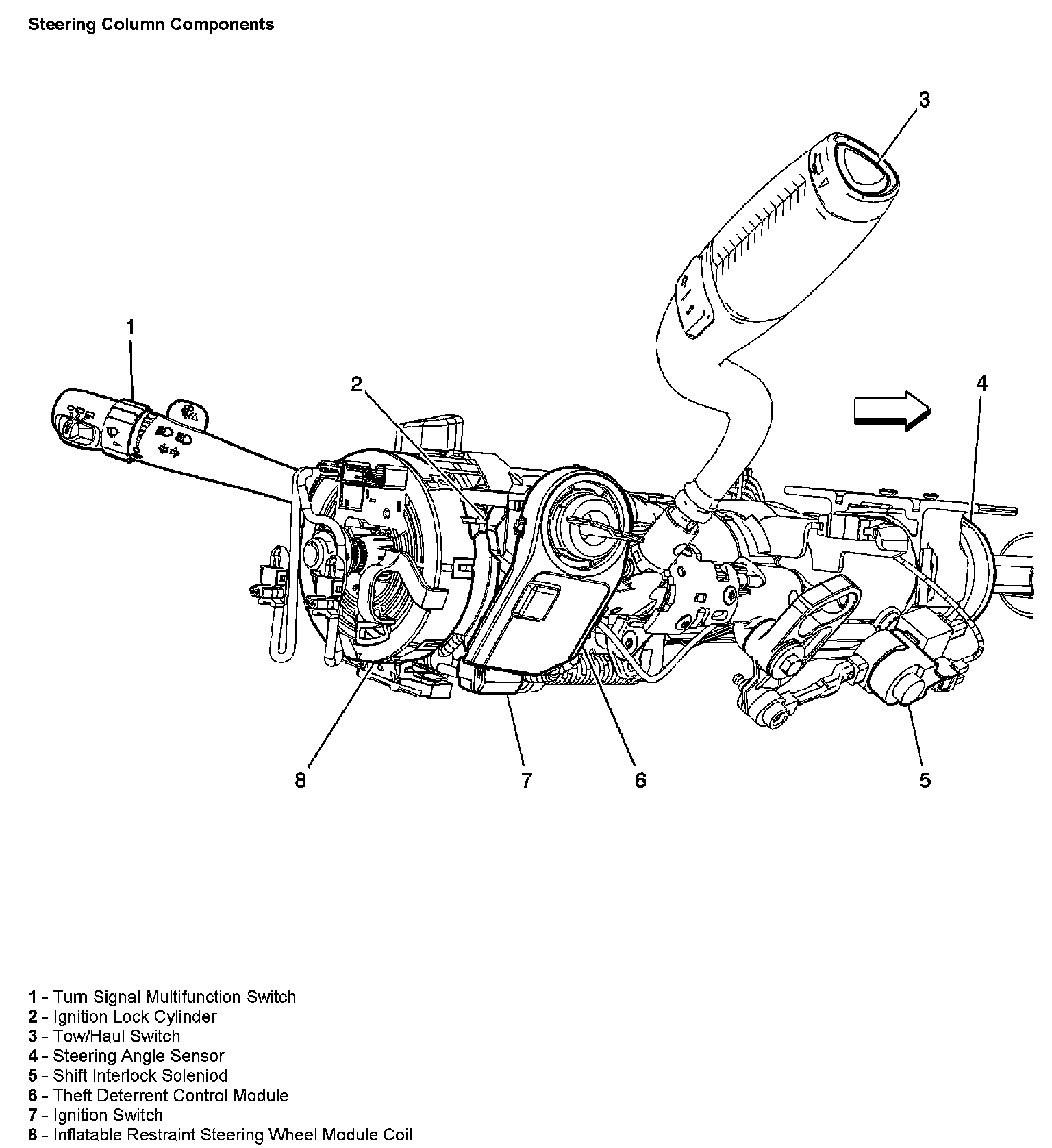 Steering Column Components

3

1

2

4

8

7

6

5

1 - Turn Signal Multifunction Switch
2 - Ignition Lock Cylinder
3 - Tow/Haul Switch
4 - Steering Angle Sensor
5 - Shift Interlock Soleniod
6 - Theft Deterrent Control Module
7 - Ignition Switch
8 - Inflatable Restraint Steering Wheel Module Coil