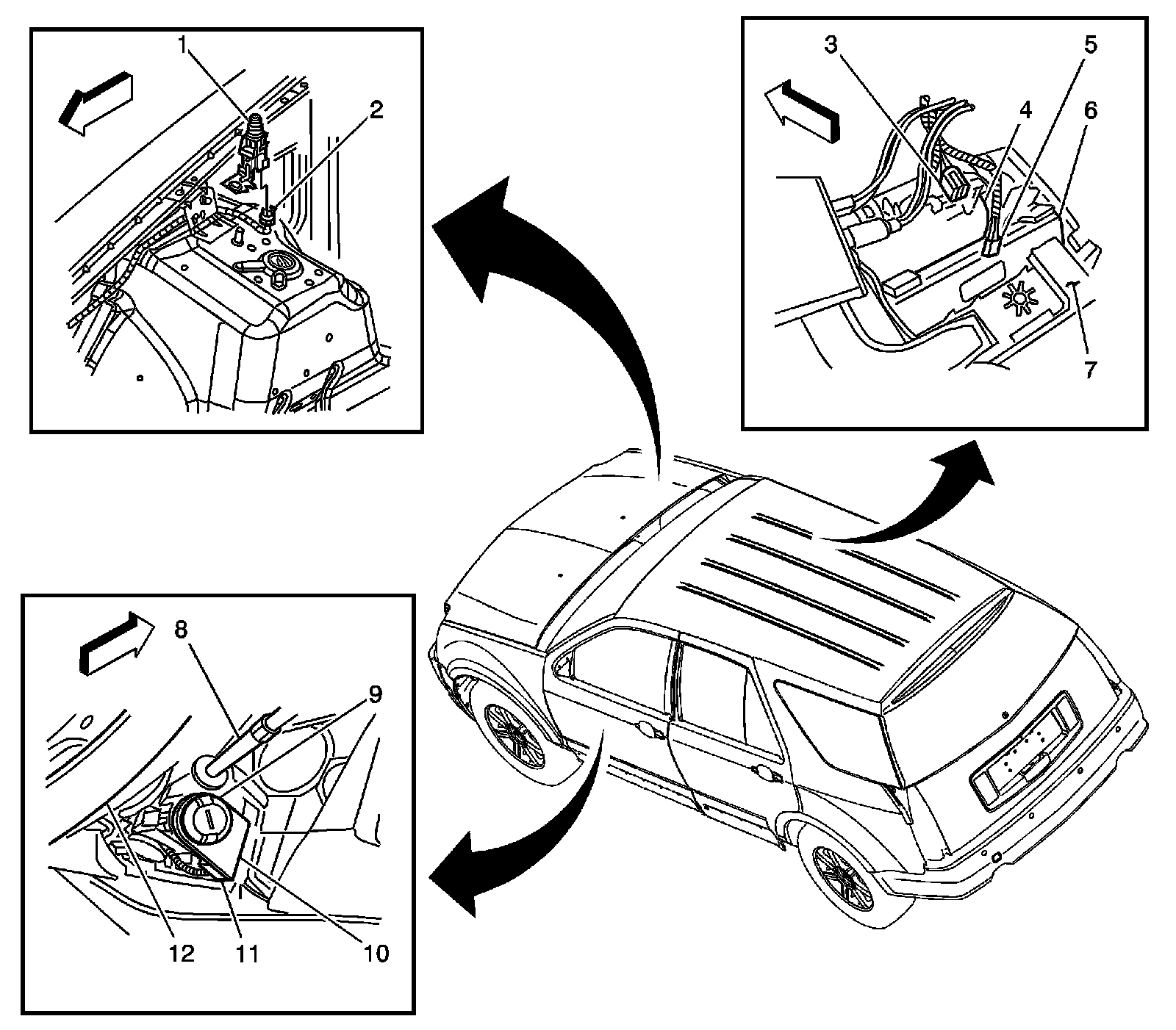 1
2
3
5
4
6
7
8
9
12
11
10