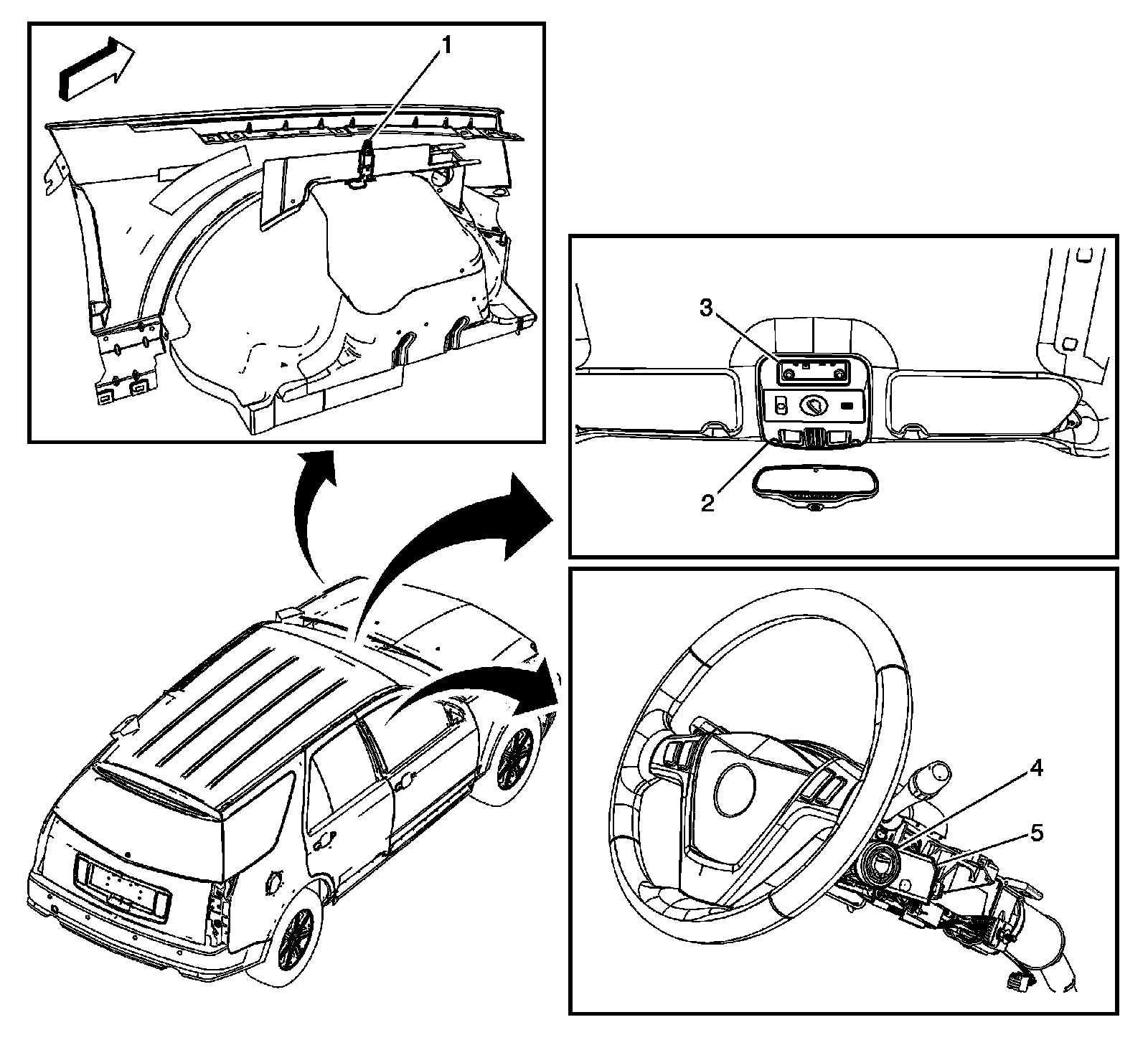 1

3

2

4

5