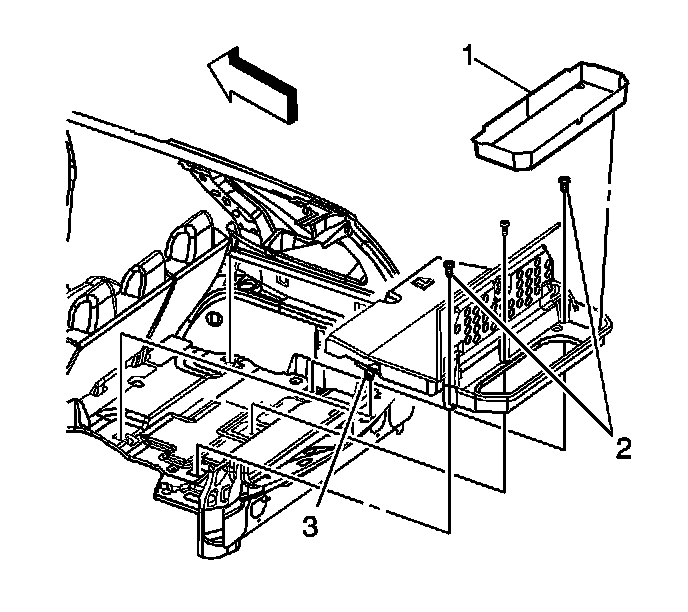 1
2
3