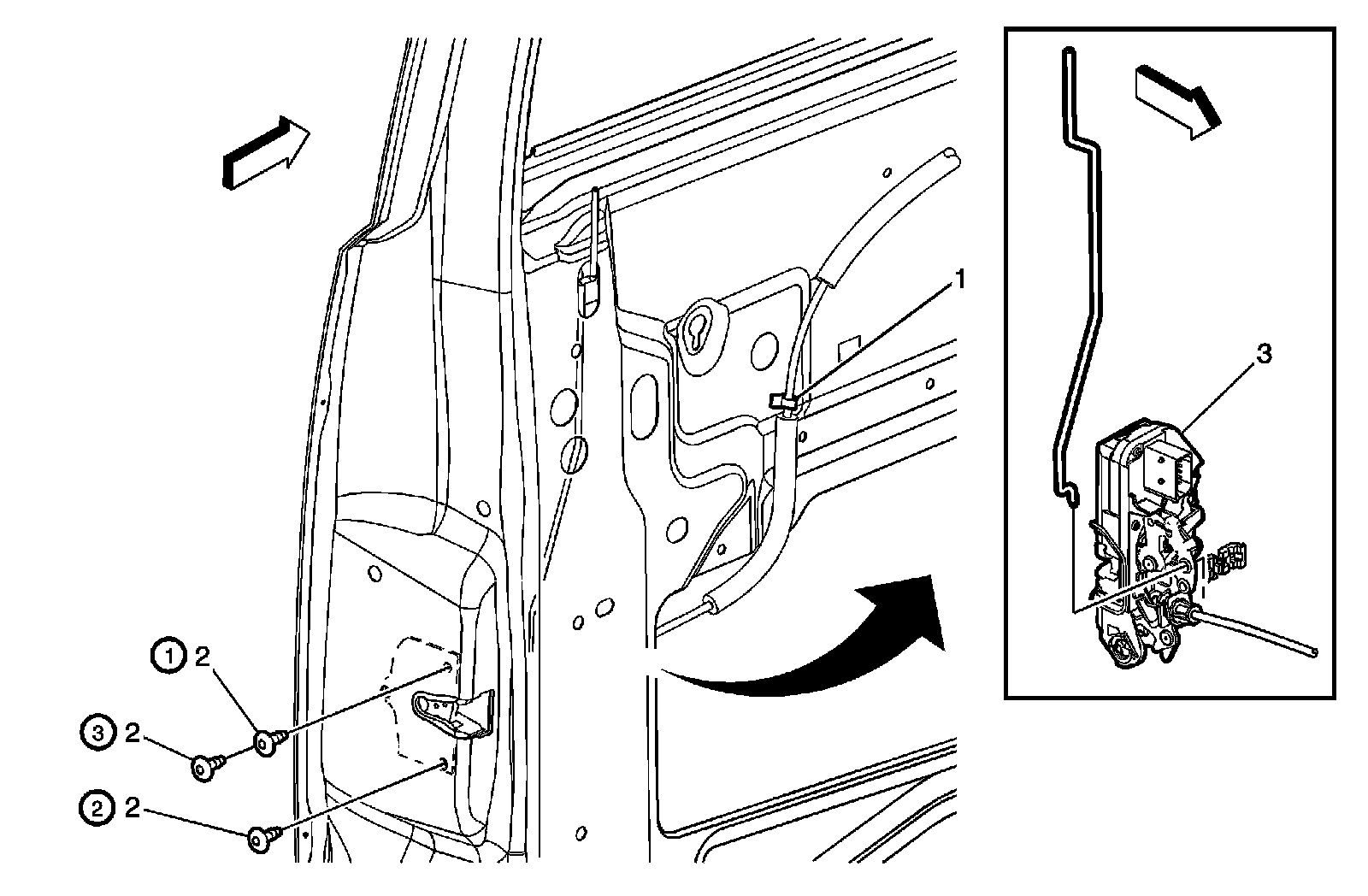 1
3
1 2
3 2
2 2