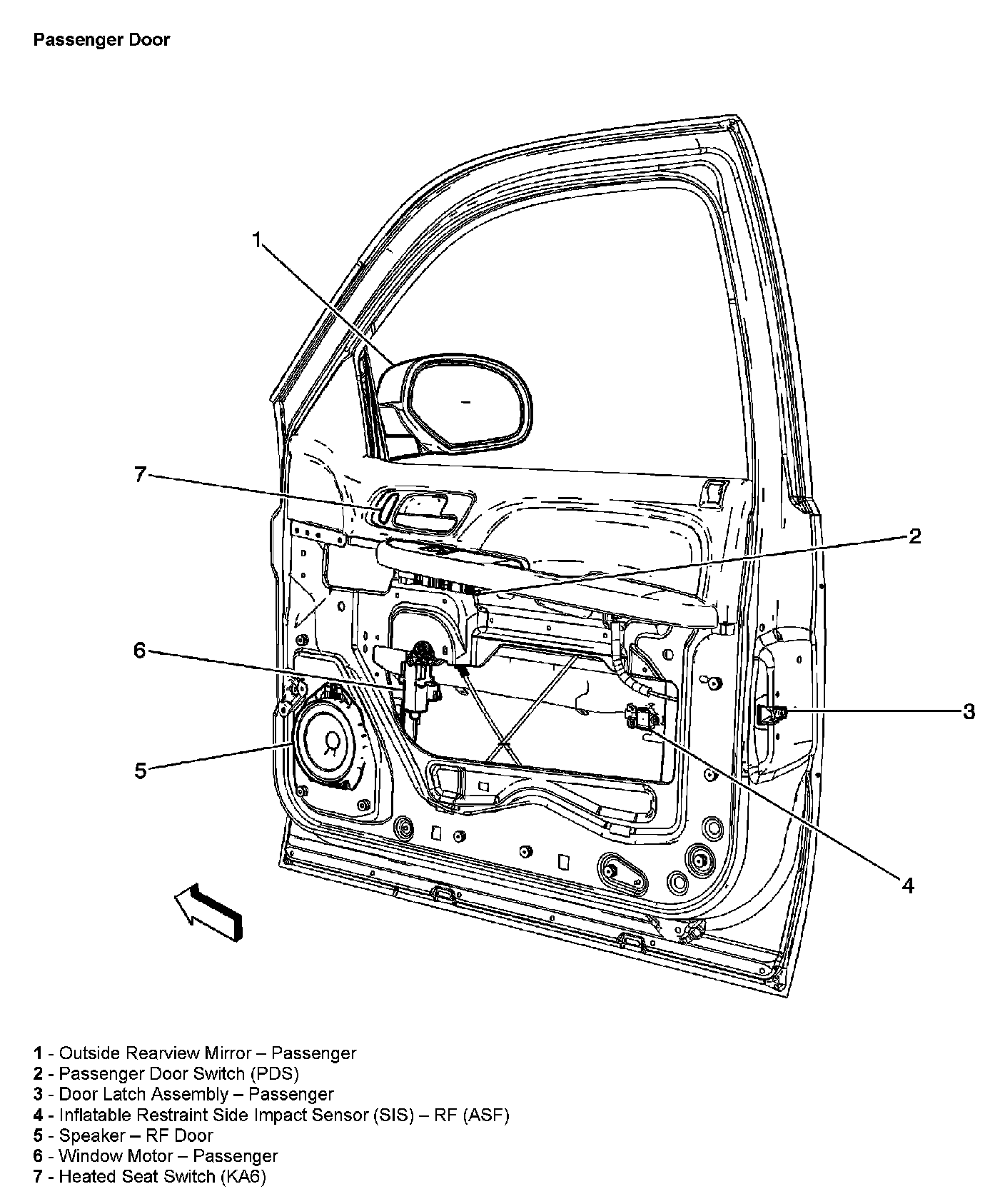 Passenger Door

1

7

2

6

3

5

4

1 - Outside Rearview Mirror – Passenger
2 - Passenger Door Switch (PDS)
3 - Door Latch Assembly – Passenger
4 - Inflatable Restraint Side Impact Sensor (SIS) – RF (ASF)
5 - Speaker – RF Door
6 - Window Motor – Passenger
7 - Heated Seat Switch (KA6)