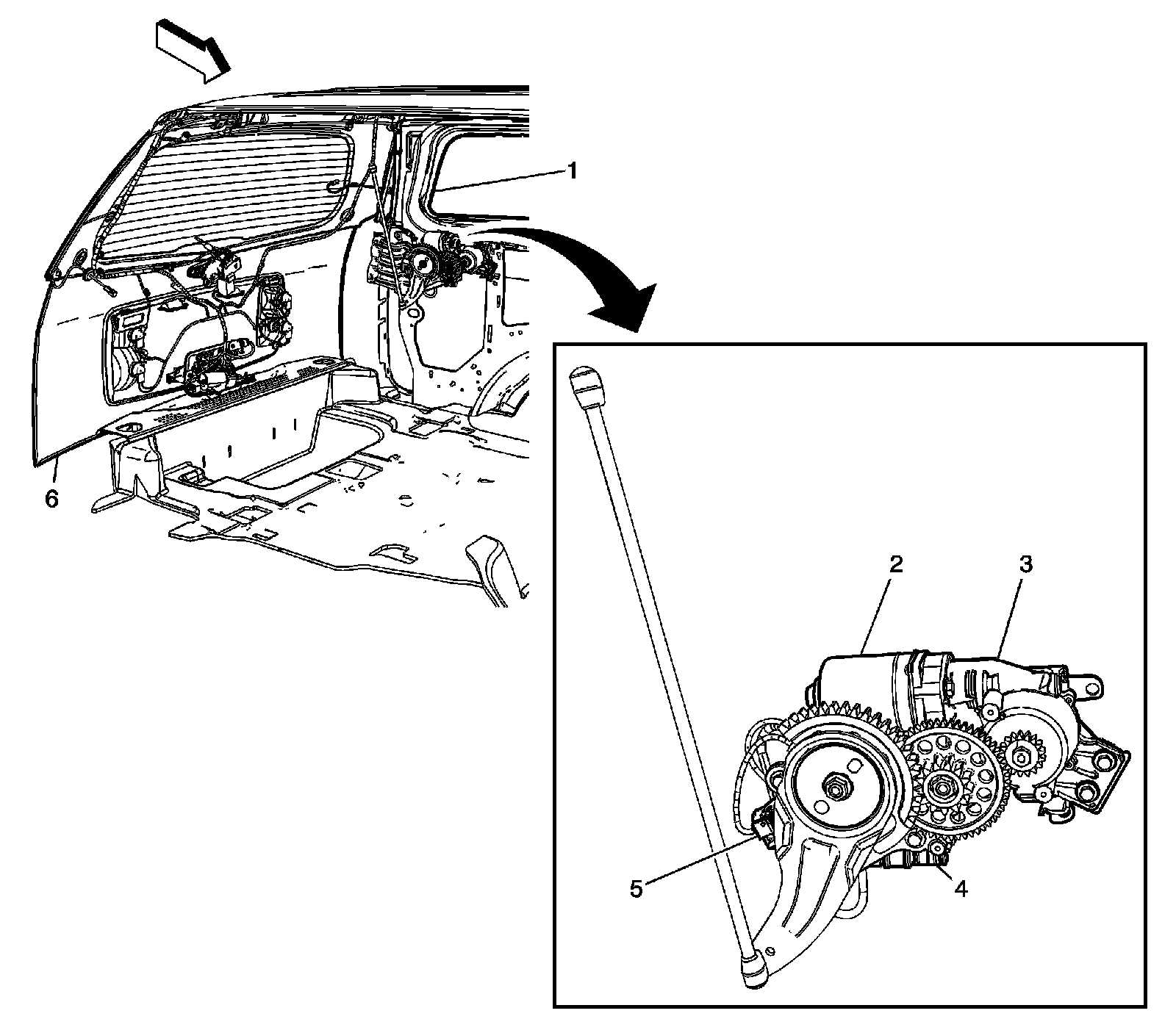 1
6
2
3
5
4