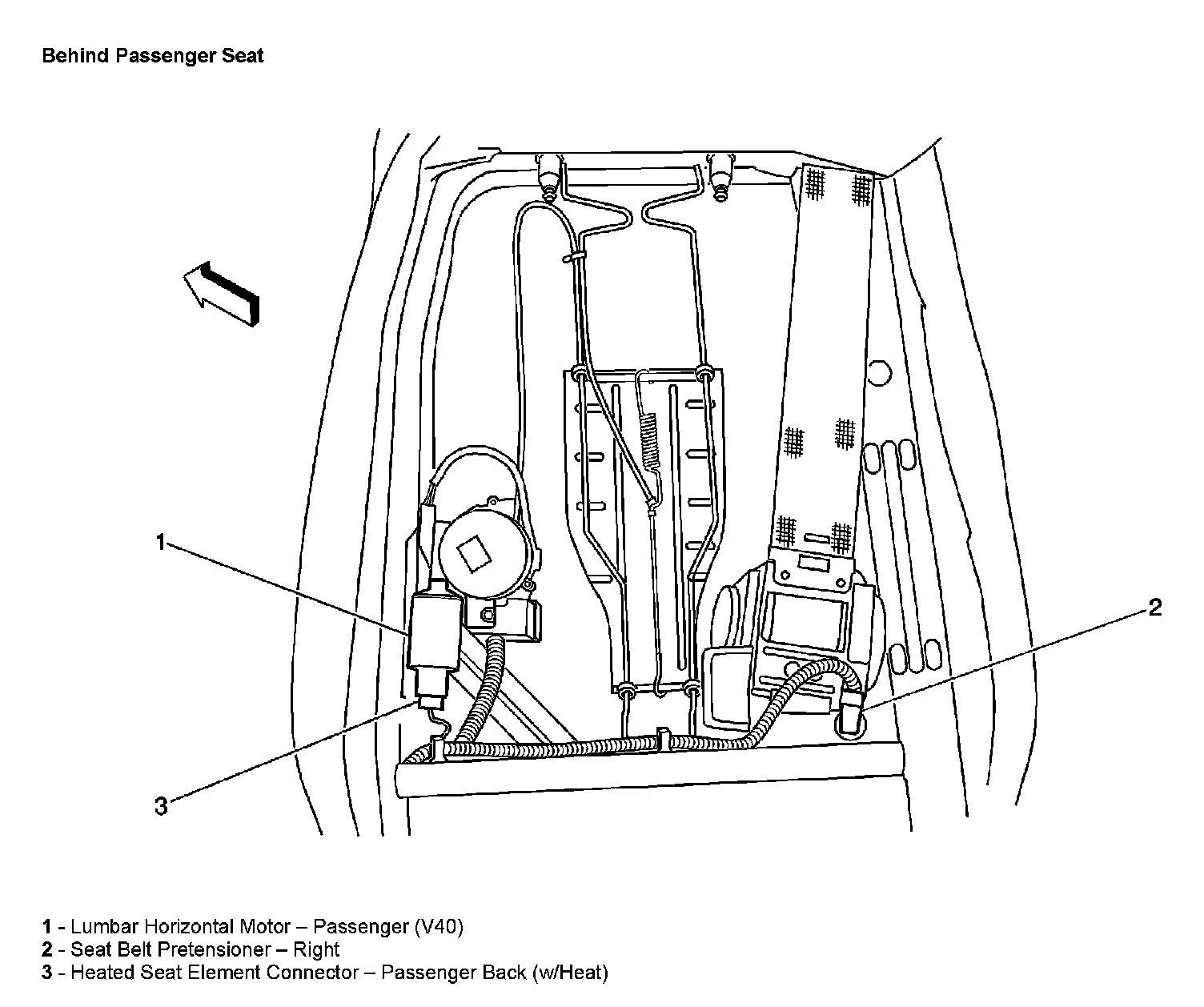 Behind Passenger Seat

1

2

3

1 - Lumbar Horizontal Motor – Passenger (V40)
2 - Seat Belt Pretensioner – Right
3 - Heated Seat Element Connector – Passenger Back (w/Heat)