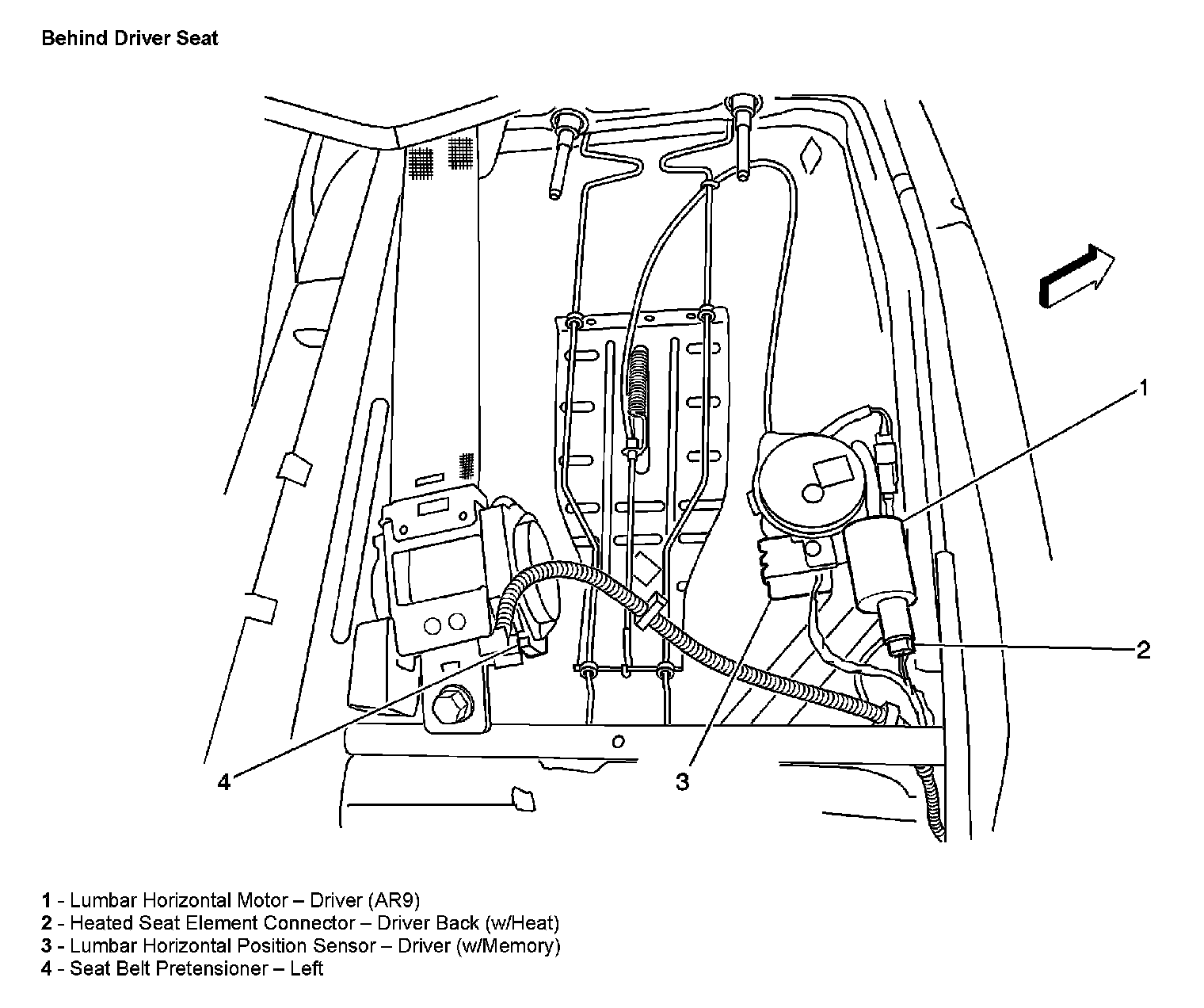 Behind Driver Seat

1

2

4

3

1 - Lumbar Horizontal Motor – Driver (AR9)
2 - Heated Seat Element Connector – Driver Back (w/Heat)
3 - Lumbar Horizontal Position Sensor – Driver (w/Memory)
4 - Seat Belt Pretensioner – Left